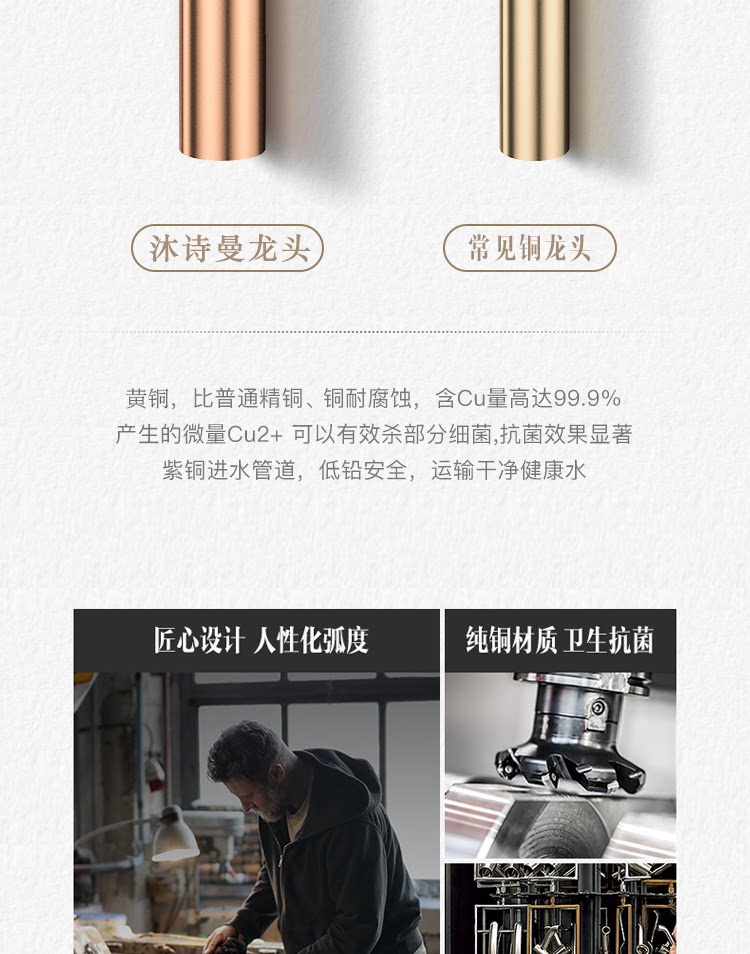 沐诗曼龙头

常见铜龙头

黄铜，比普通精铜、铜耐腐蚀，含Cu量高达99.9%
产生的微量Cu2+ 可以有效杀部分细菌,抗菌效果显著
紫铜进水管道，低铅安全，运输干净健康水

匠心设计 人性化弧度

纯铜材质 卫生抗菌