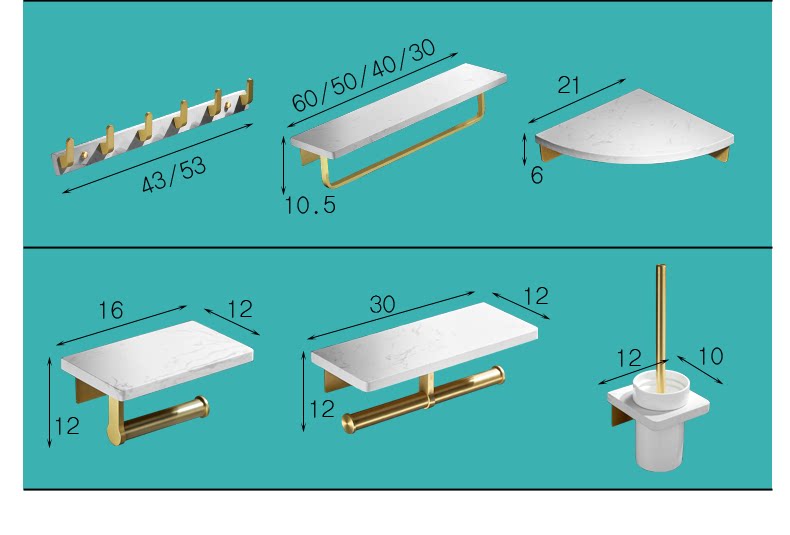 43/53

60/50/40/30

10.5

21

6

16

12

12

30

12

12

12

10