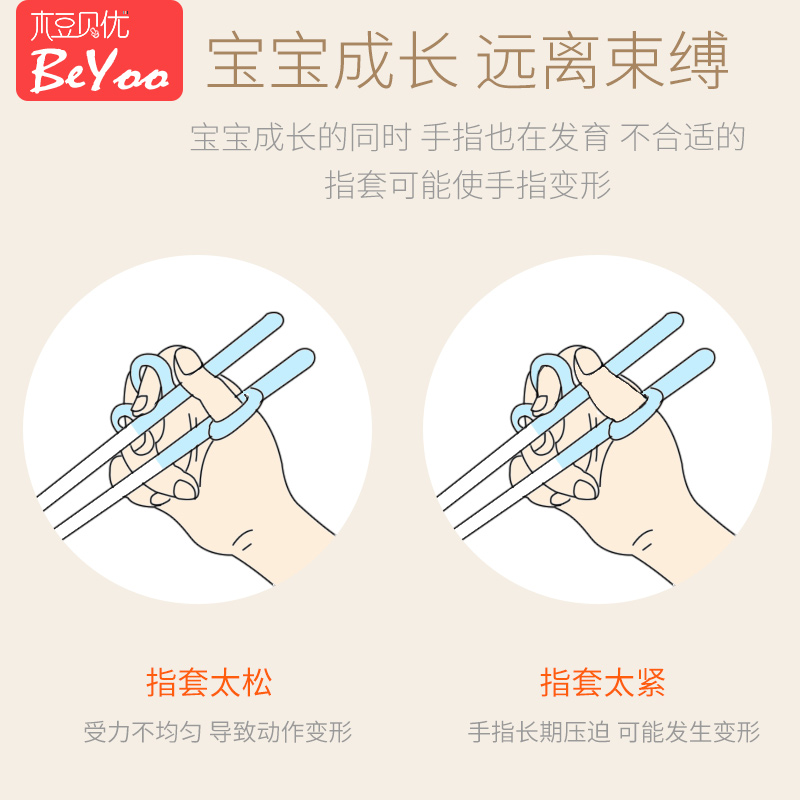 木豆贝优
BeYoo

宝宝成长 远离束缚

宝宝成长的同时 手指也在发育 不合适的指套可能使手指变形

指套太松

受力不均匀 导致动作变形

指套太紧

手指长期压迫 可能发生变形