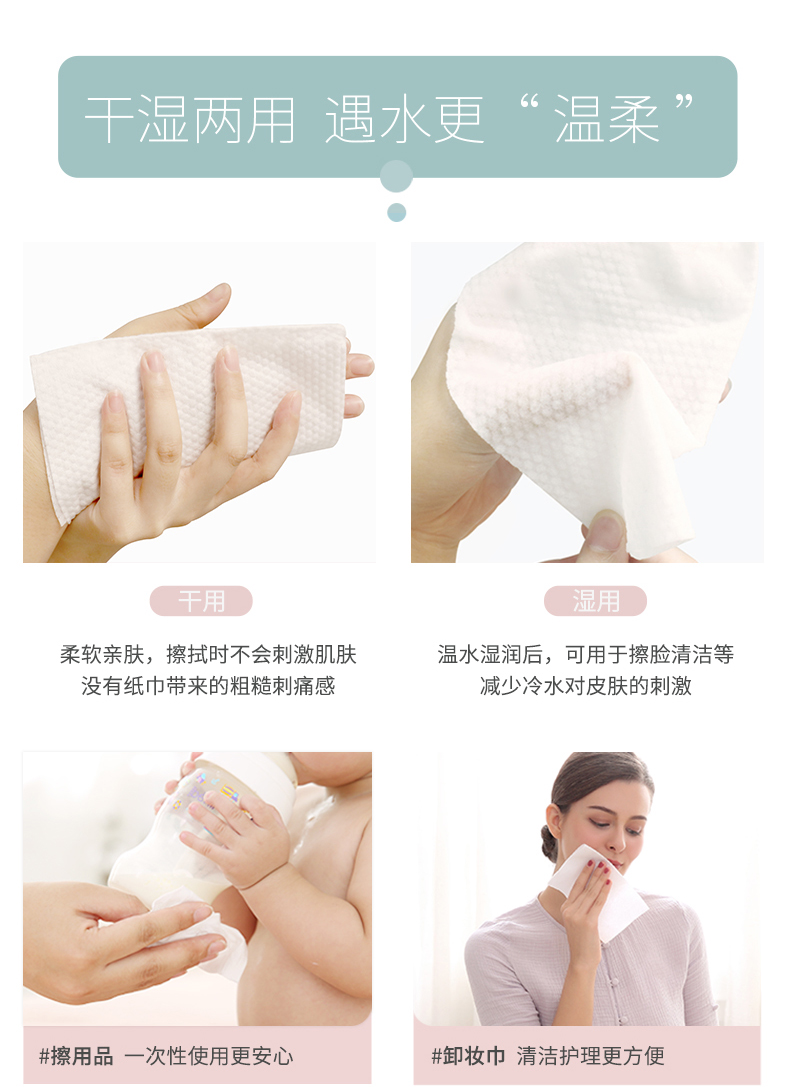 干湿两用 遇水更“温柔”

干用

柔软亲肤，擦拭时不会刺激肌肤
没有纸巾带来的粗糙刺痛感

湿用

温水湿润后，可用于擦脸清洁等
减少冷水对皮肤的刺激

#擦用品 一次性使用更安心

#卸妆巾 清洁护理更方便