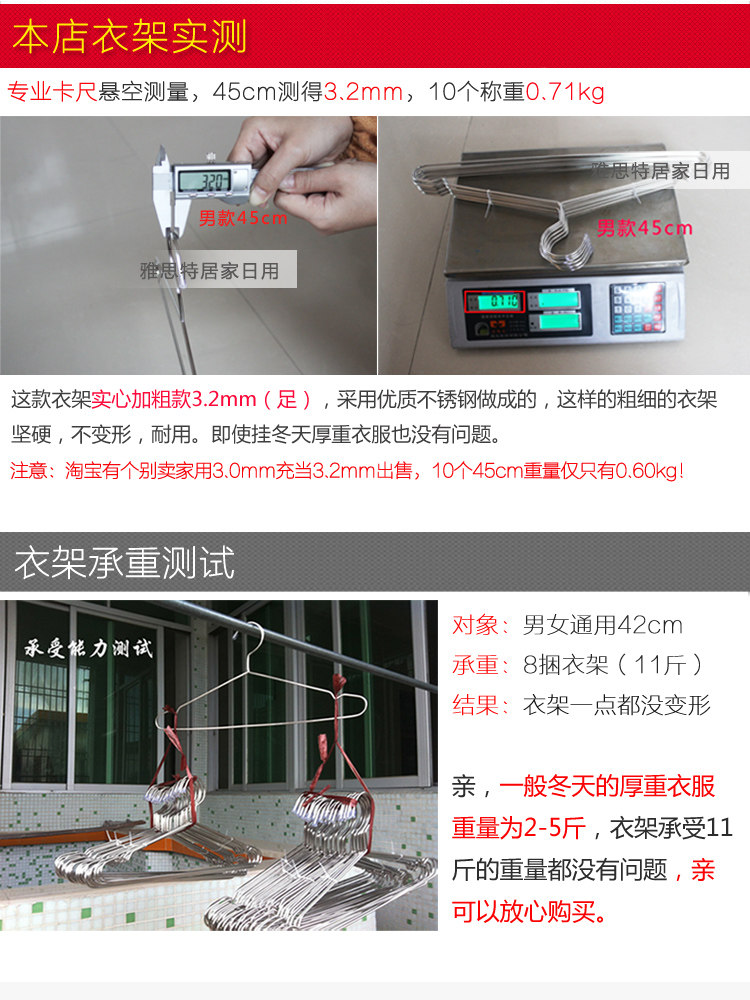 本店衣架实测

专业卡尺悬空测量，45cm测得3.2mm，10个称重0.71kg

3.20

男款45cm

雅思特居家日用

雅思特居家日用

男款45cm

0.710

这款衣架实心加粗款3.2mm（足），采用优质不锈钢做成的，这样的粗细的衣架坚硬，不变形，耐用。即使挂冬天厚重衣服也没有问题。

注意：淘宝有个别卖家用3.0mm充当3.2mm出售，10个45cm重量仅只有0.60kg！

衣架承重测试

承受能力测试

对象：男女通用42cm

承重：8捆衣架（11斤）

结果：衣架一点都没变形

亲，一般冬天的厚重衣服重量为2-5斤，衣架承受11斤的重量都没有问题，亲可以放心购买。