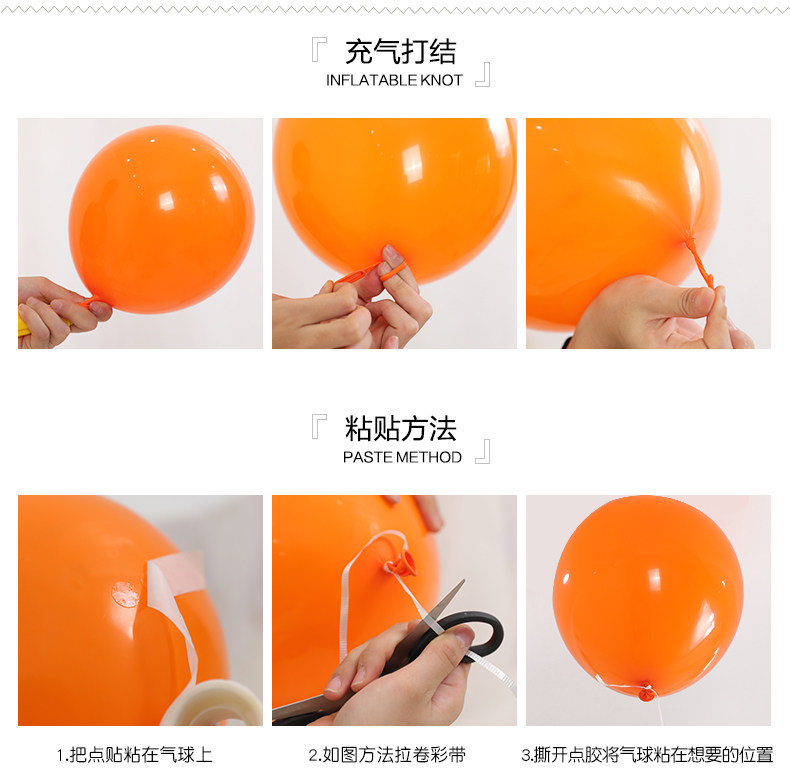 『 充气打结
INFLATABLE KNOT 』

『 粘贴方法
PASTE METHOD 』

1.把点贴粘在气球上

2.如图方法拉卷彩带

3.撕开点胶将气球粘在想要的位置