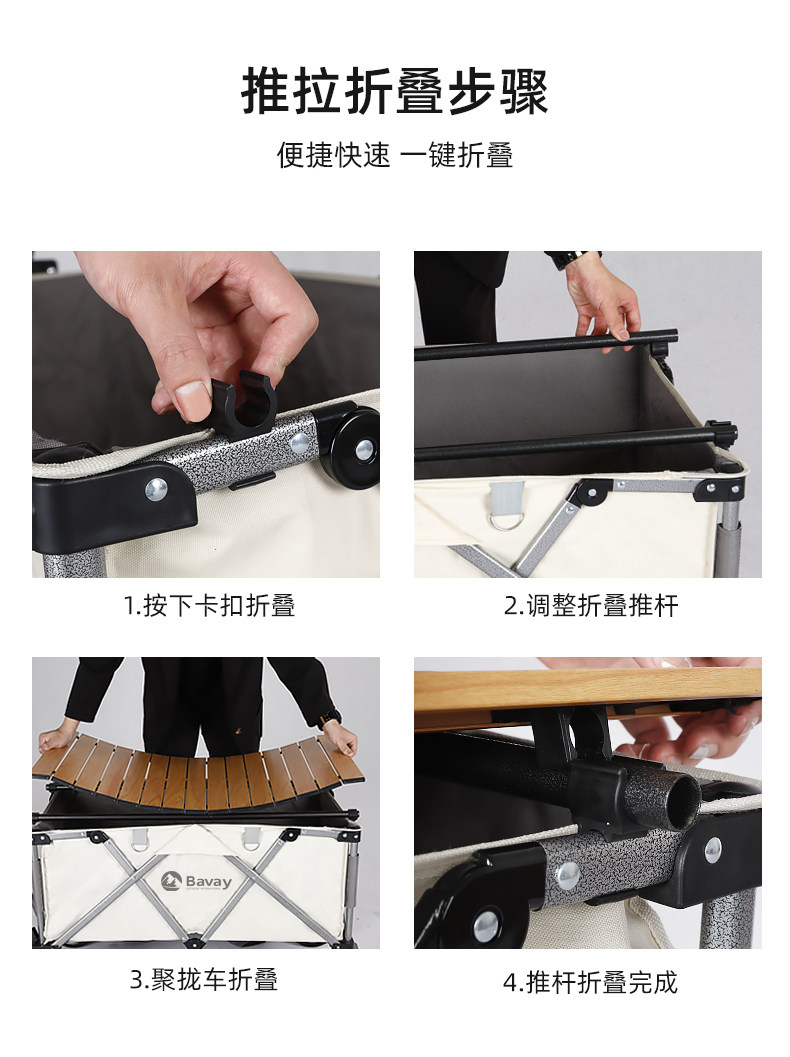 推拉折叠步骤

便捷快速 一键折叠

1.按下卡扣折叠

2.调整折叠推杆

Bavay

3.聚拢车折叠

4.推杆折叠完成