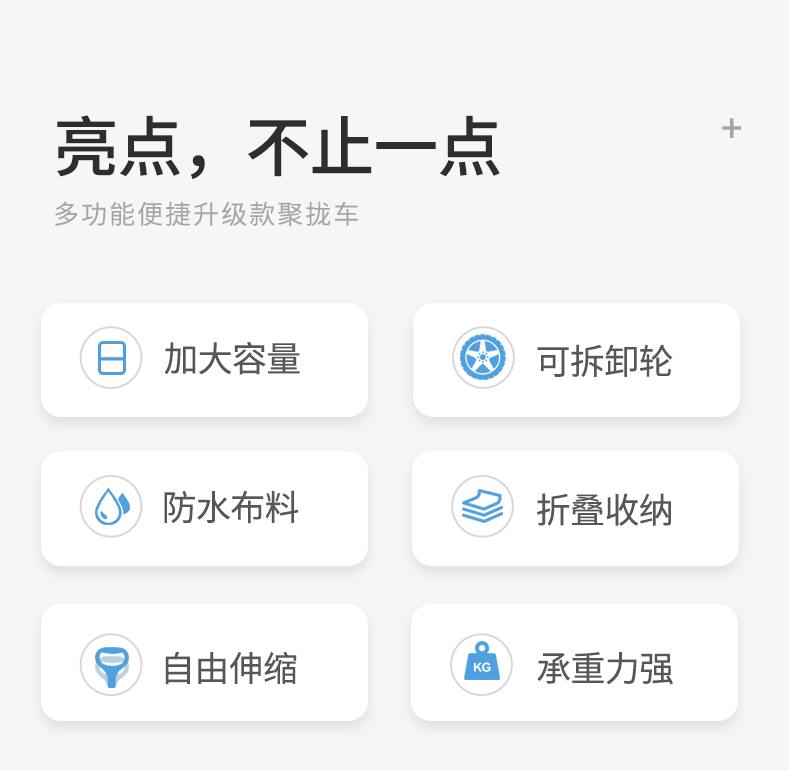 亮点，不止一点

+

多功能便捷升级款聚拢车

加大容量

可拆卸轮

防水布料

折叠收纳

自由伸缩

KG

承重力强