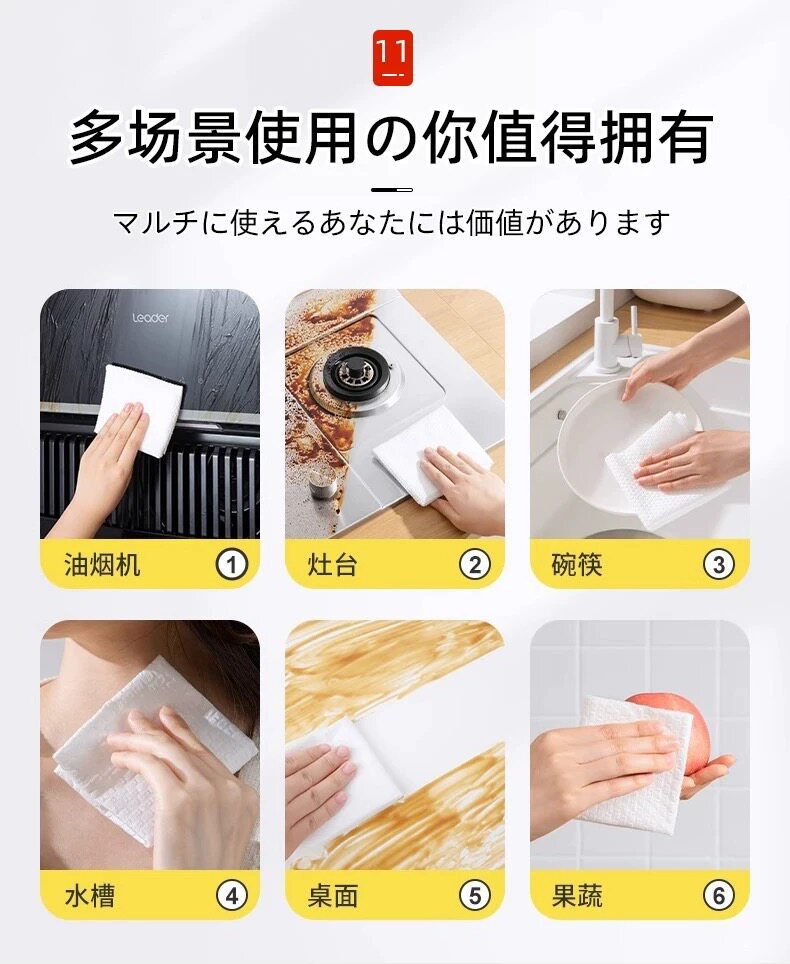 11

多场景使用の你值得拥有

マルチに使えるあなたには価値があります

Leader

油烟机 ①

灶台 ②

碗筷 ③

水槽 ④

桌面 ⑤

果蔬 ⑥