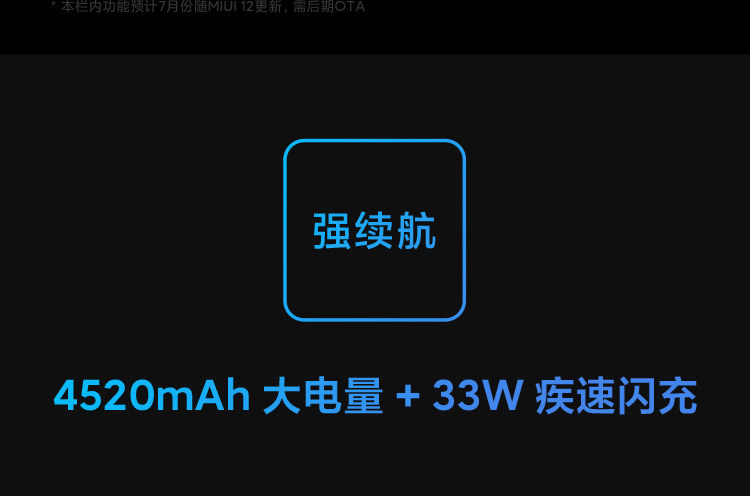 * 本栏内功能预计7月份随MIUI 12更新，需后期OTA

强续航

4520mAh 大电量 + 33W 疾速闪充