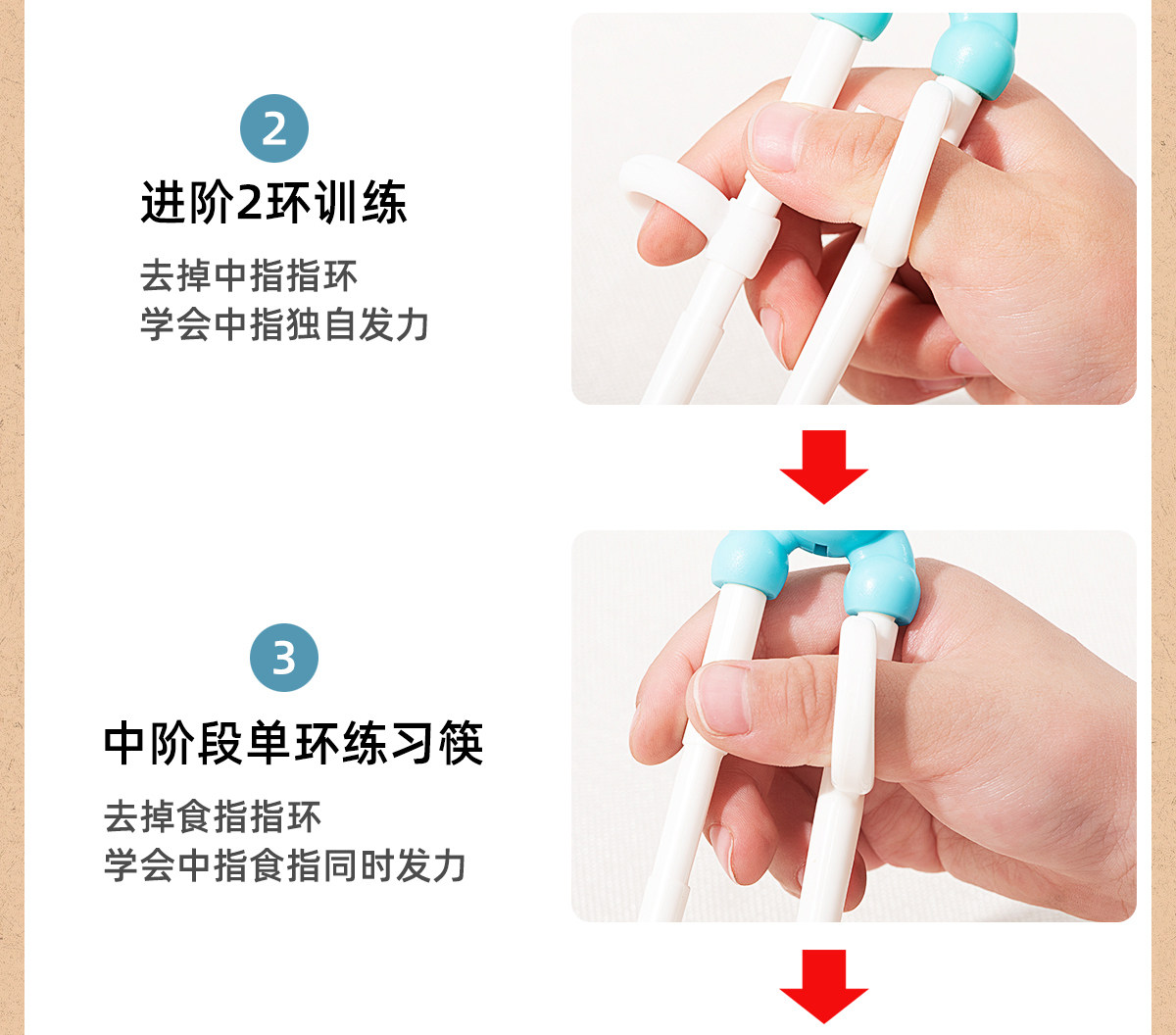 2
进阶2环训练
去掉中指指环
学会中指独自发力

3
中阶段单环练习筷
去掉食指指环
学会中指食指同时发力