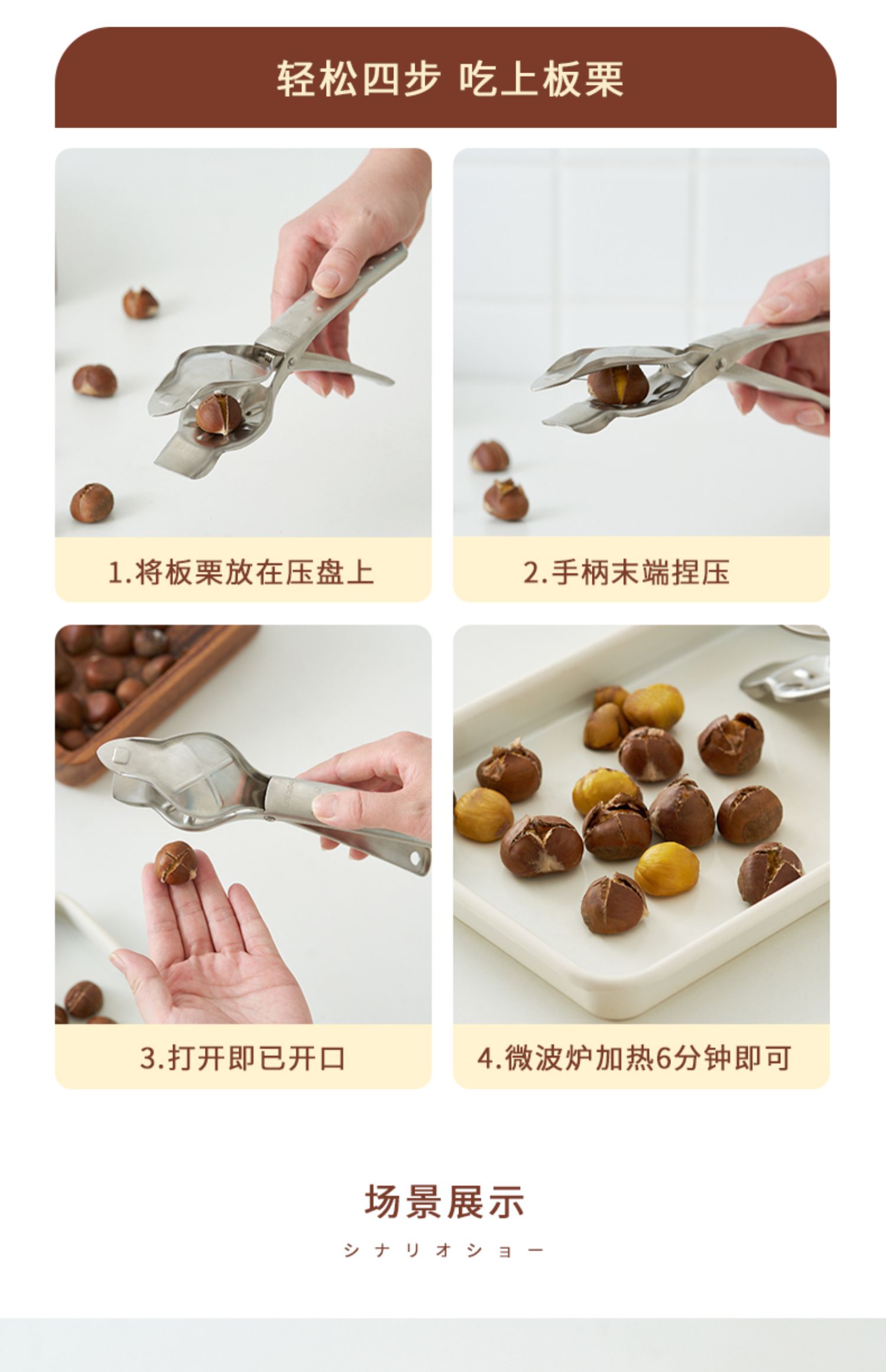 轻松四步 吃上板栗

1.将板栗放在压盘上

2.手柄末端捏压

3.打开即已开口

4.微波炉加热6分钟即可

场景展示

シナリオショー