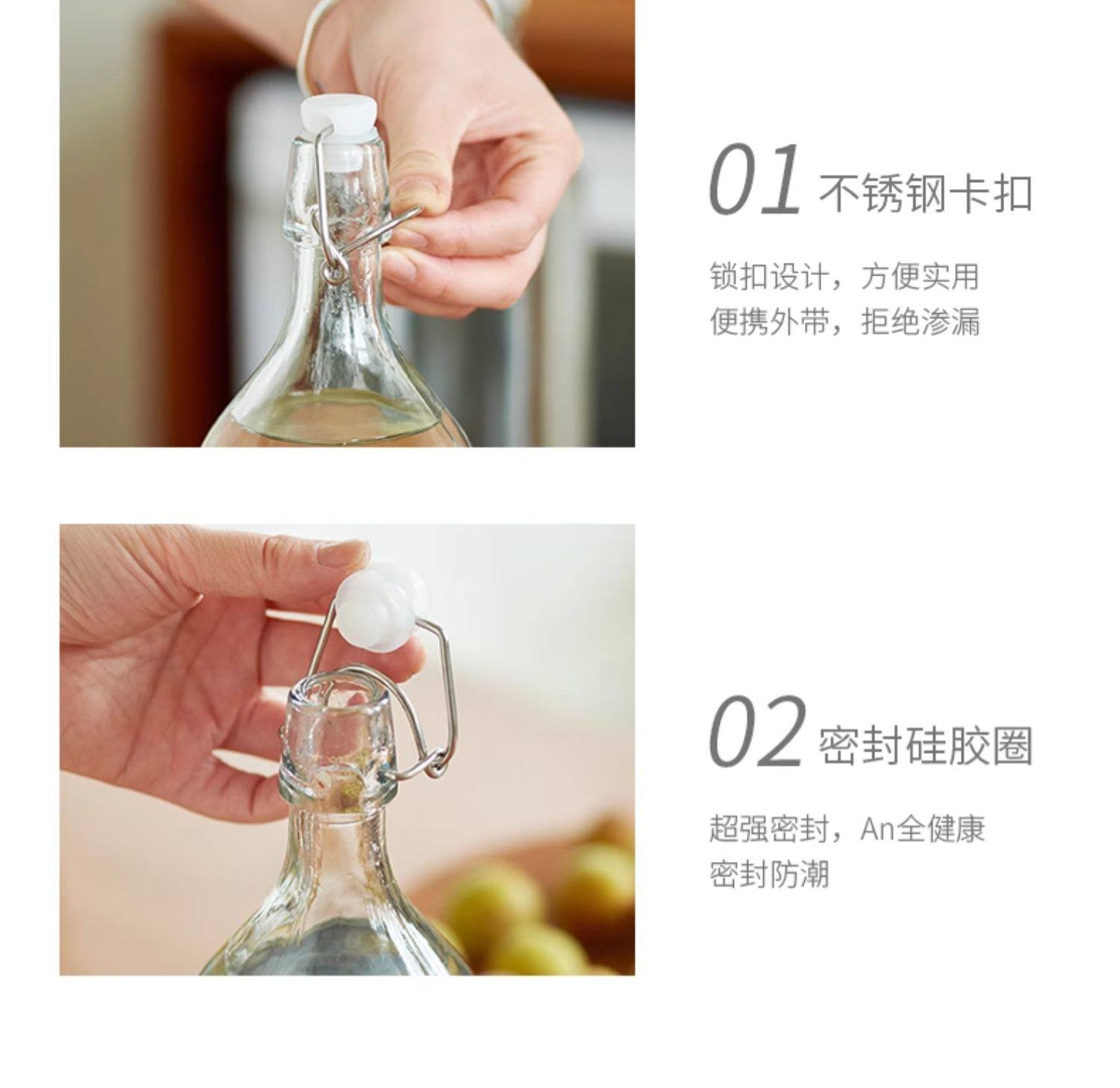 01 不锈钢卡扣

锁扣设计，方便实用
便携外带，拒绝渗漏

02 密封硅胶圈

超强密封，An全健康
密封防潮