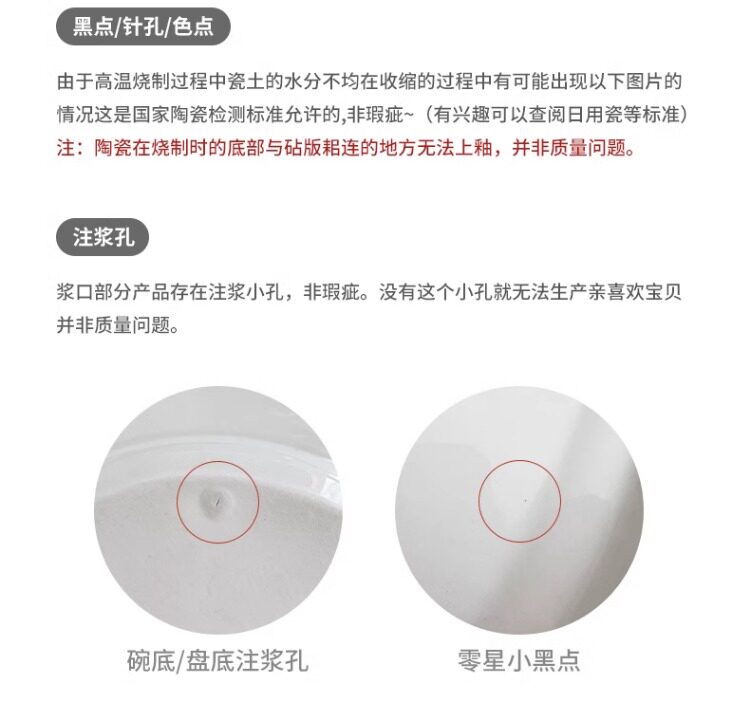 黑点/针孔/色点

由于高温烧制过程中瓷土的水分不均在收缩的过程中有可能出现以下图片的情况这是国家陶瓷检测标准允许的,非瑕疵~（有兴趣可以查阅日用瓷等标准）
注：陶瓷在烧制时的底部与砧版粘连的地方无法上釉，并非质量问题。

注浆孔

浆口部分产品存在注浆小孔，非瑕疵。没有这个小孔就无法生产亲喜欢宝贝并非质量问题。

碗底/盘底注浆孔

零星小黑点