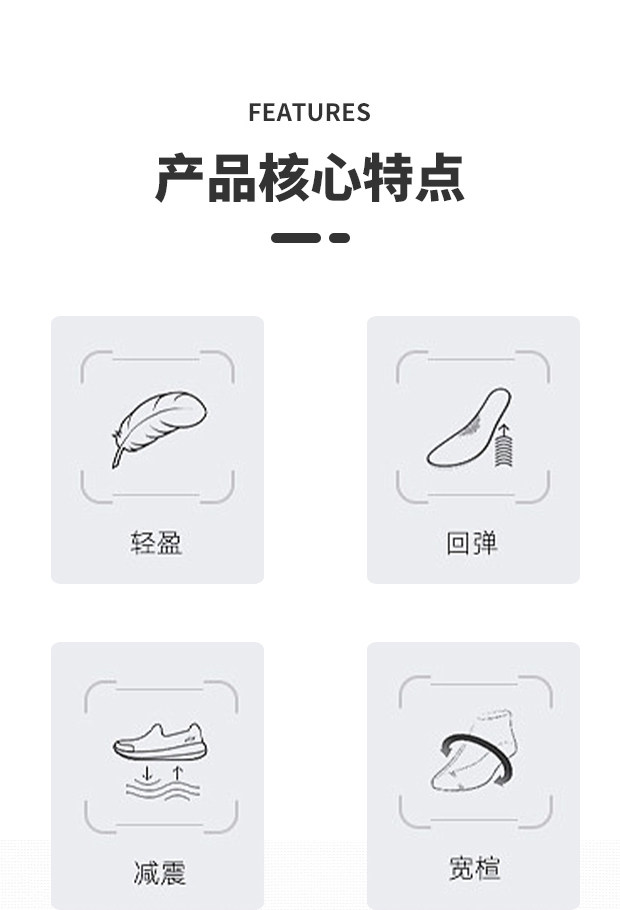 FEATURES

产品核心特点

轻盈

回弹

减震

宽楦