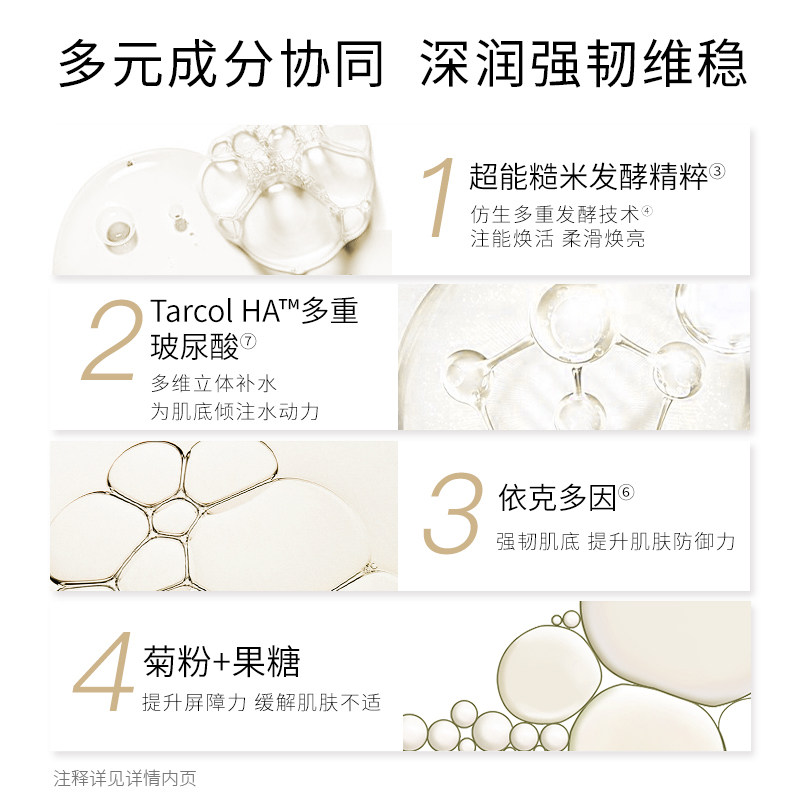 多元成分协同 深润强韧维稳

1 超能糙米发酵精粹③
仿生多重发酵技术④
注能焕活 柔滑焕亮

2 Tarcol HA™多重玻尿酸⑦
多维立体补水
为肌底倾注水动力

3 依克多因⑥
强韧肌底 提升肌肤防御力

4 菊粉+果糖
提升屏障力 缓解肌肤不适

注释详见详情内页