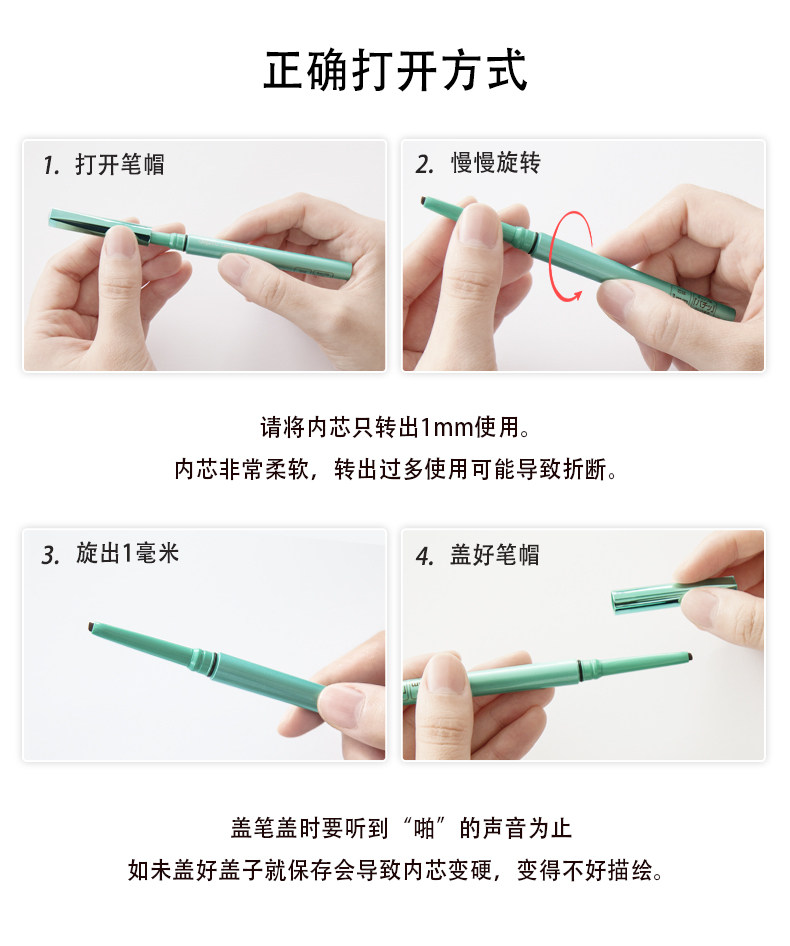 正确打开方式

1. 打开笔帽

2. 慢慢旋转

请将内芯只转出1mm使用。
内芯非常柔软，转出过多使用可能导致折断。

3. 旋出1毫米

4. 盖好笔帽

盖笔盖时要听到“啪”的声音为止
如未盖好盖子就保存会导致内芯变硬，变得不好描绘。