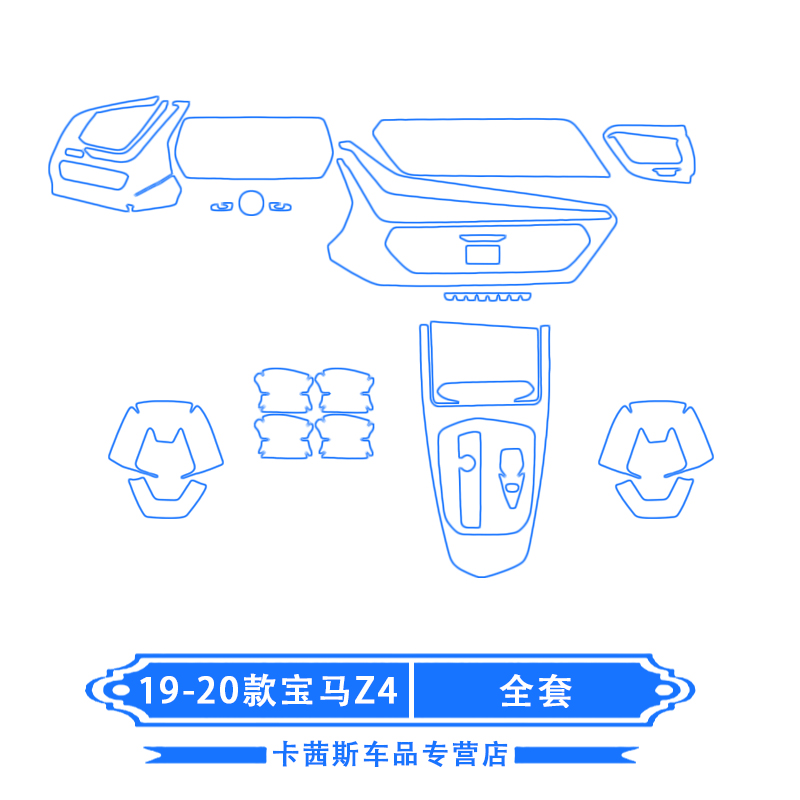 19-20款宝马Z4 全套

卡茜斯车品专营店