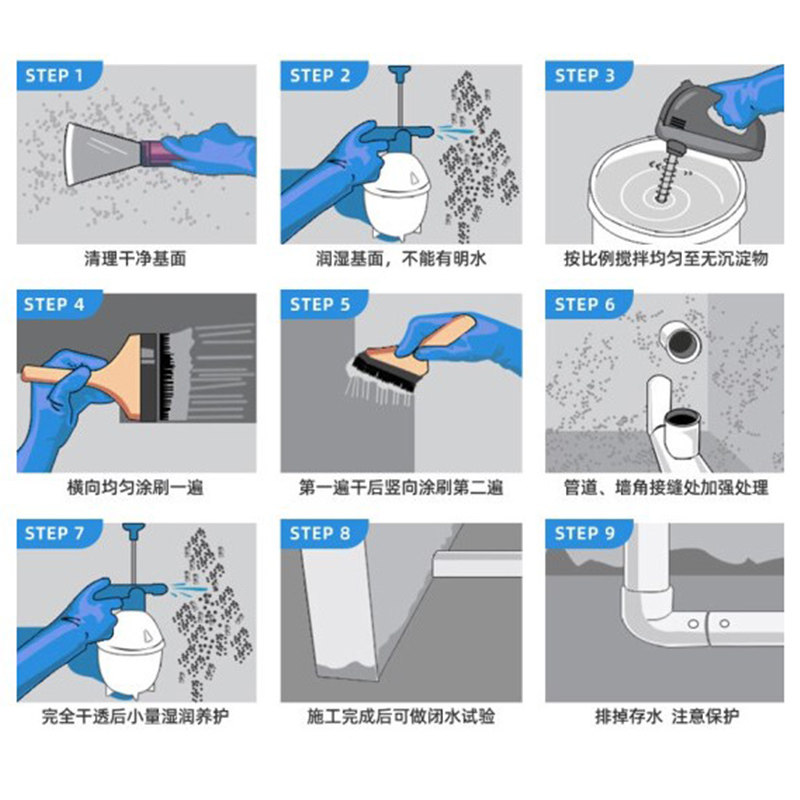 STEP 1
清理干净基面

STEP 2
润湿基面，不能有明水

STEP 3
按比例搅拌均匀至无沉淀物

STEP 4
横向均匀涂刷一遍

STEP 5
第一遍干后竖向涂刷第二遍

STEP 6
管道、墙角接缝处加强处理

STEP 7
完全干透后小量湿润养护

STEP 8
施工完成后可做闭水试验

STEP 9
排掉存水 注意保护