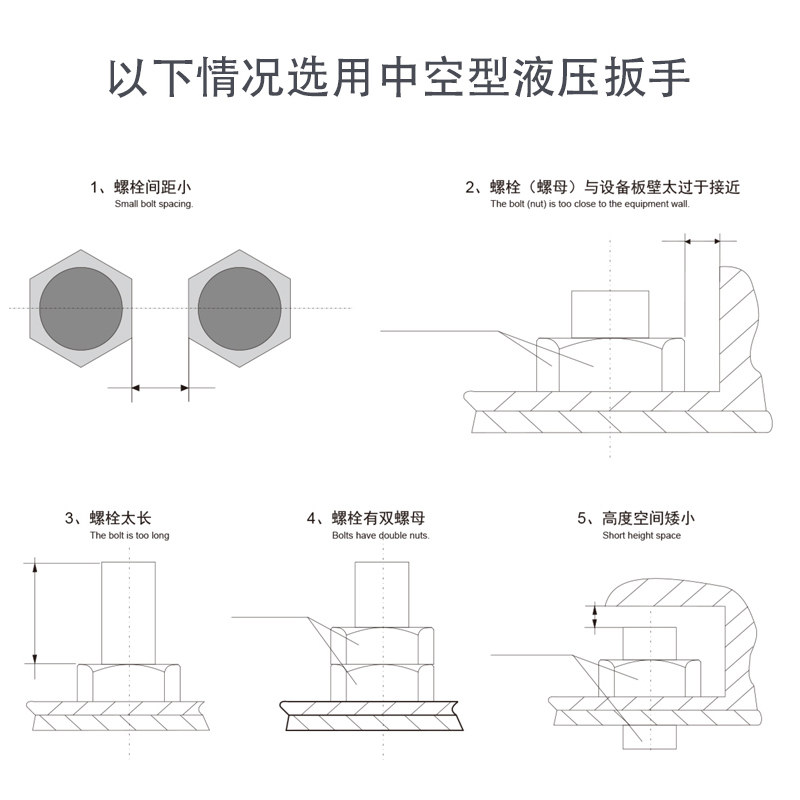 以下情况选用中空型液压扳手

1、螺栓间距小
Small bolt spacing.

2、螺栓（螺母）与设备板壁太过于接近
The bolt (nut) is too close to the equipment wall.

3、螺栓太长
The bolt is too long

4、螺栓有双螺母
Bolts have double nuts.

5、高度空间矮小
Short height space