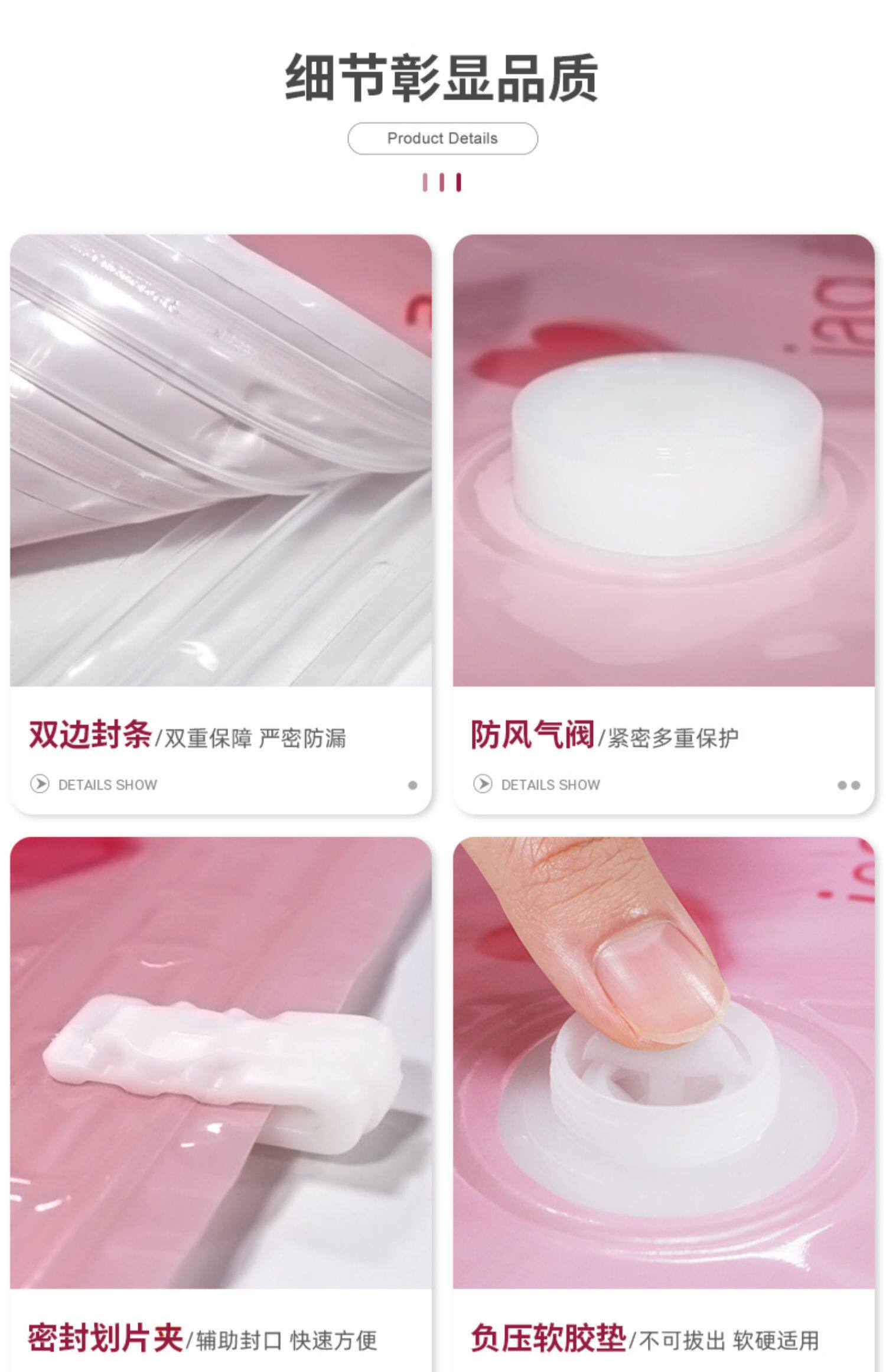 细节彰显品质

Product Details

双边封条/双重保障 严密防漏

DETAILS SHOW

防风气阀/紧密多重保护

DETAILS SHOW

密封划片夹/辅助封口 快速方便

负压软胶垫/不可拔出 软硬适用