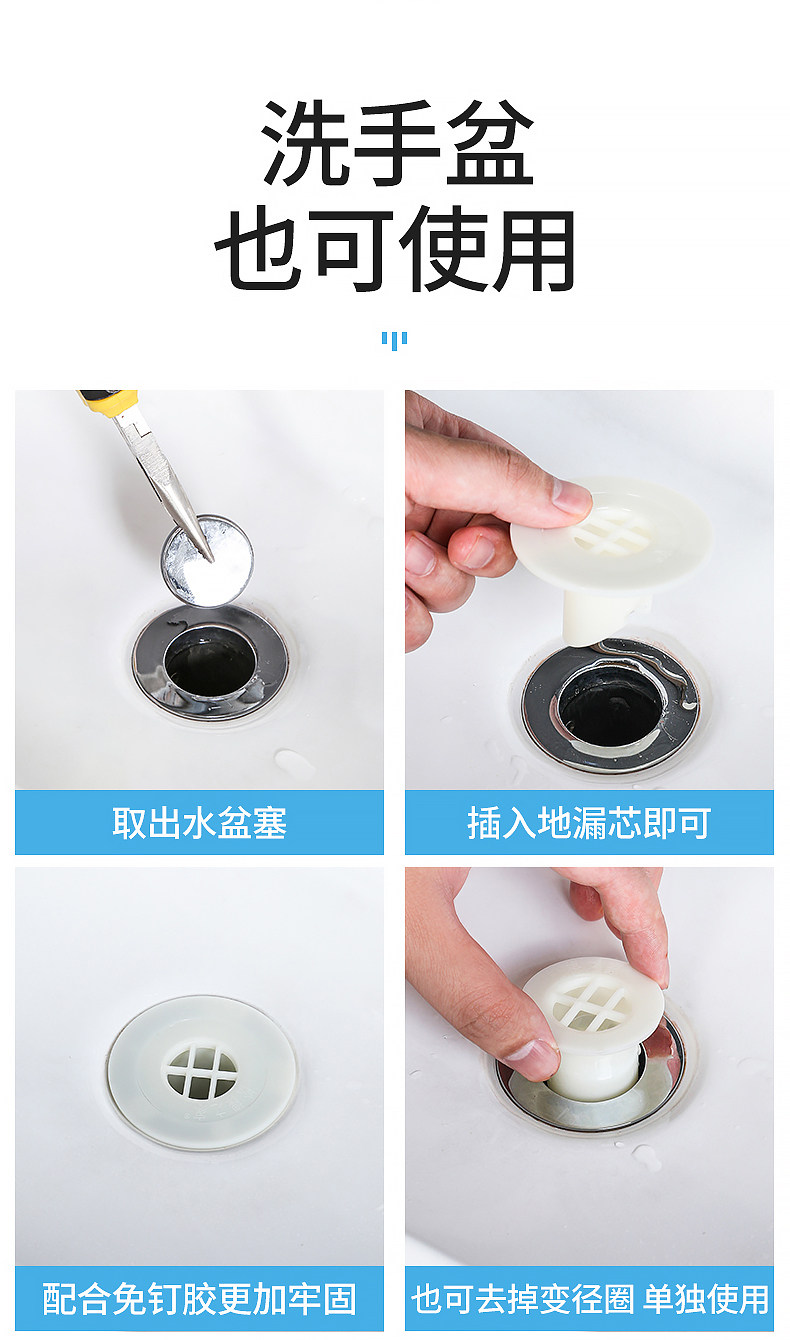 洗手盆
也可使用

取出水盆塞

插入地漏芯即可

配合免钉胶更加牢固

也可去掉变径圈 单独使用