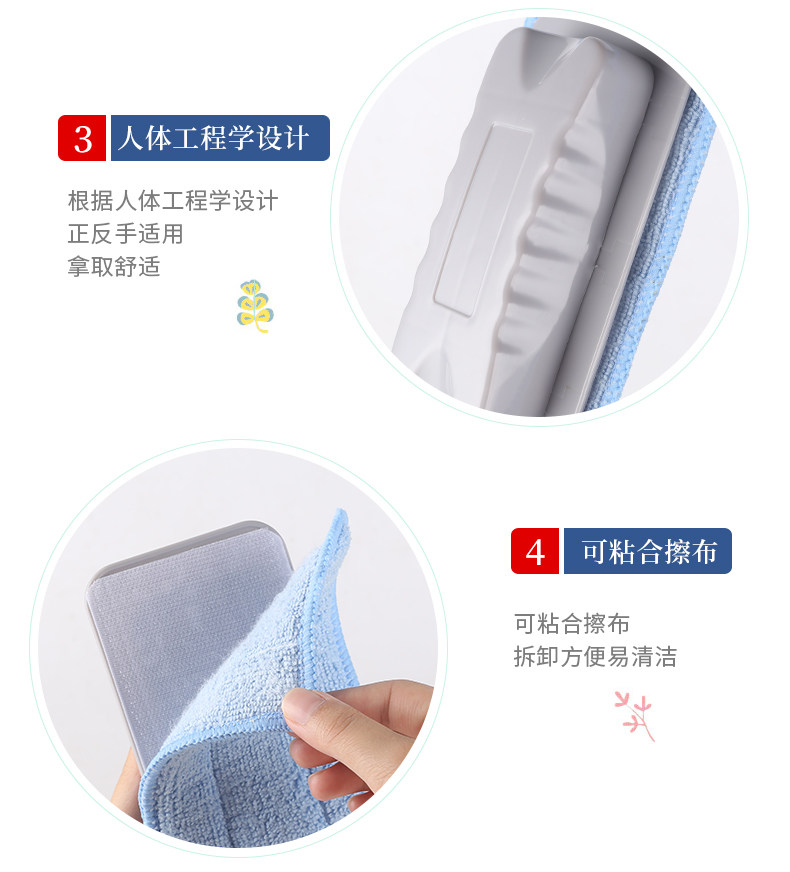 3 人体工程学设计

根据人体工程学设计
正反手适用
拿取舒适

4 可粘合擦布

可粘合擦布
拆卸方便易清洁