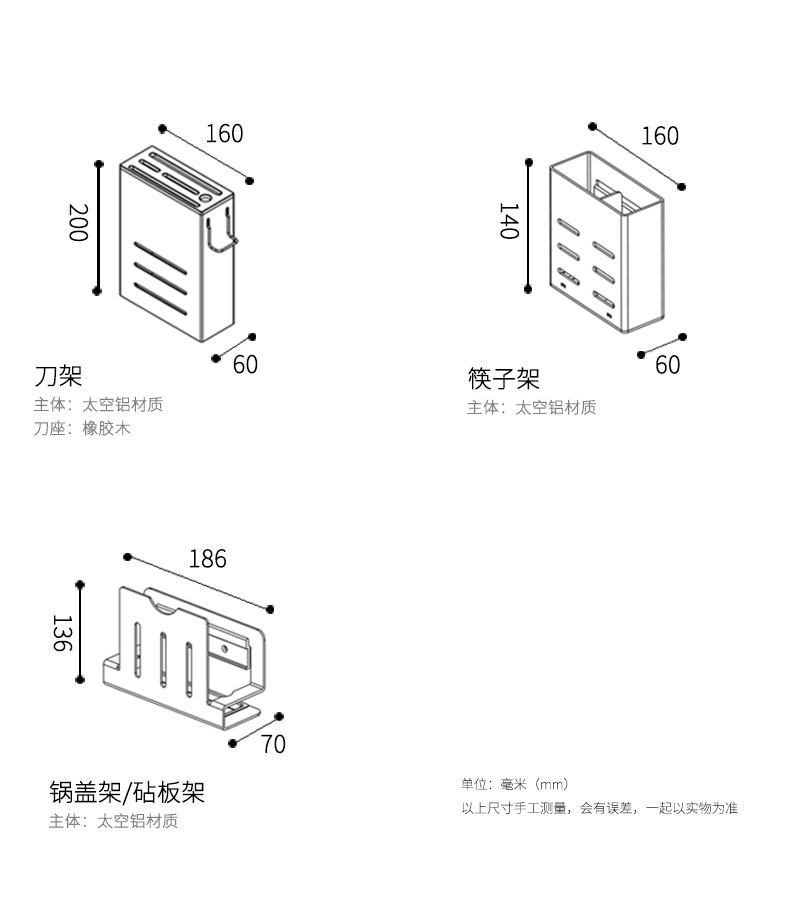 160

200

60

刀架
主体：太空铝材质
刀座：橡胶木

160

140

60

筷子架
主体：太空铝材质

186

136

70

锅盖架/砧板架
主体：太空铝材质

单位：毫米（mm）
以上尺寸手工测量，会有误差，一起以实物为准