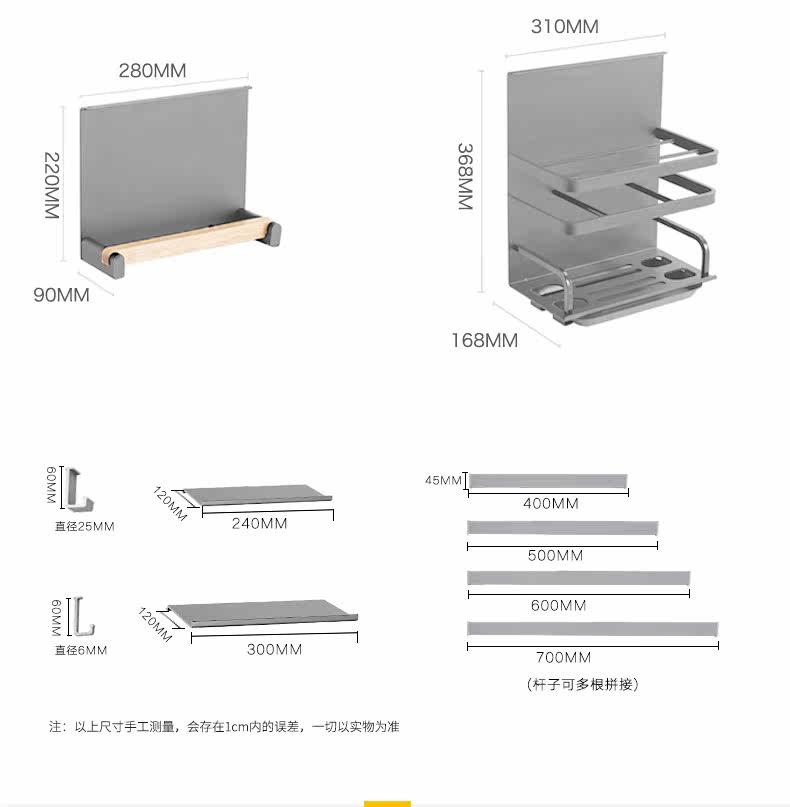 280MM

220MM

90MM

310MM

368MM

168MM

60MM

直径25MM

120MM

240MM

60MM

直径6MM

120MM

300MM

45MM

400MM

500MM

600MM

700MM

（杆子可多根拼接）

注：以上尺寸手工测量，会存在1cm内的误差，一切以实物为准