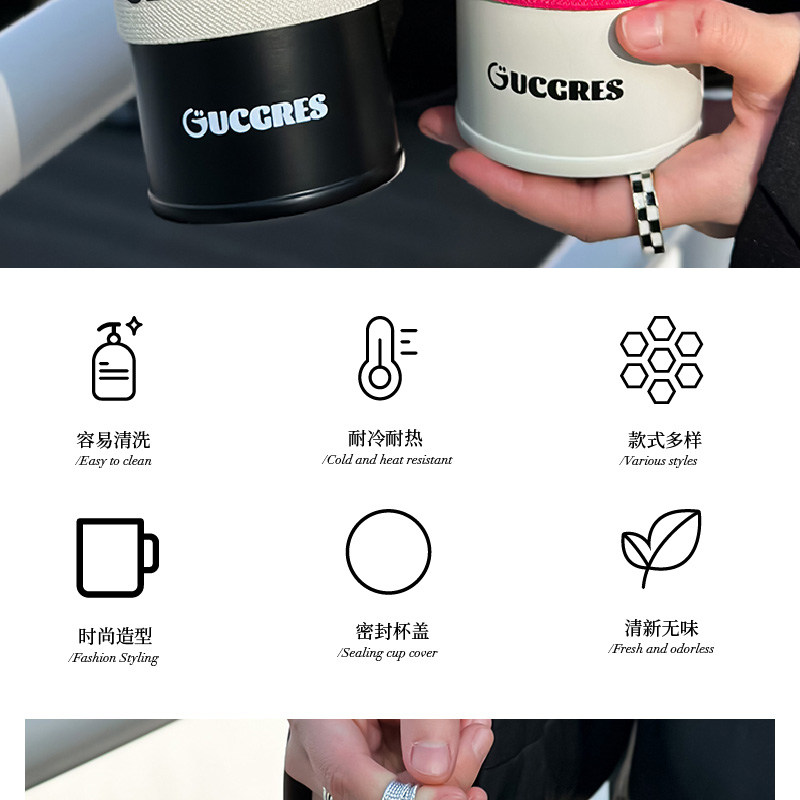 GUCCRES

GUCCRES

容易清洗
/Easy to clean

耐冷耐热
/Cold and heat resistant

款式多样
/Various styles

时尚造型
/Fashion Styling

密封杯盖
/Sealing cup cover

清新无味
/Fresh and odorless