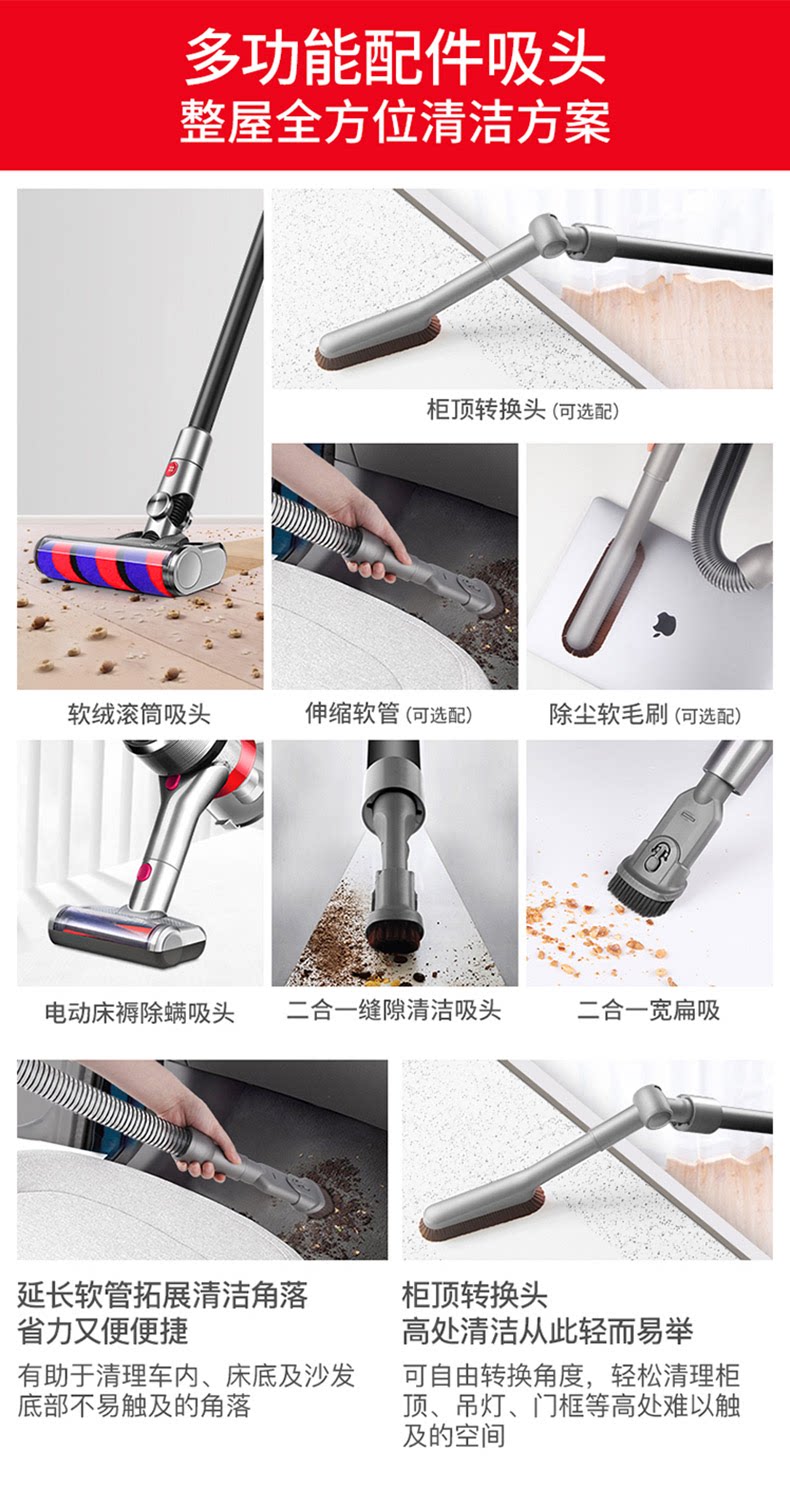 多功能配件吸头
整屋全方位清洁方案

柜顶转换头 (可选配)

软绒滚筒吸头

伸缩软管 (可选配)

除尘软毛刷 (可选配)

电动床褥除螨吸头

二合一缝隙清洁吸头

二合一宽扁吸

延长软管拓展清洁角落
省力又便便捷

有助于清理车内、床底及沙发底部不易触及的角落

柜顶转换头
高处清洁从此轻而易举

可自由转换角度，轻松清理柜顶、吊灯、门框等高处难以触及的空间