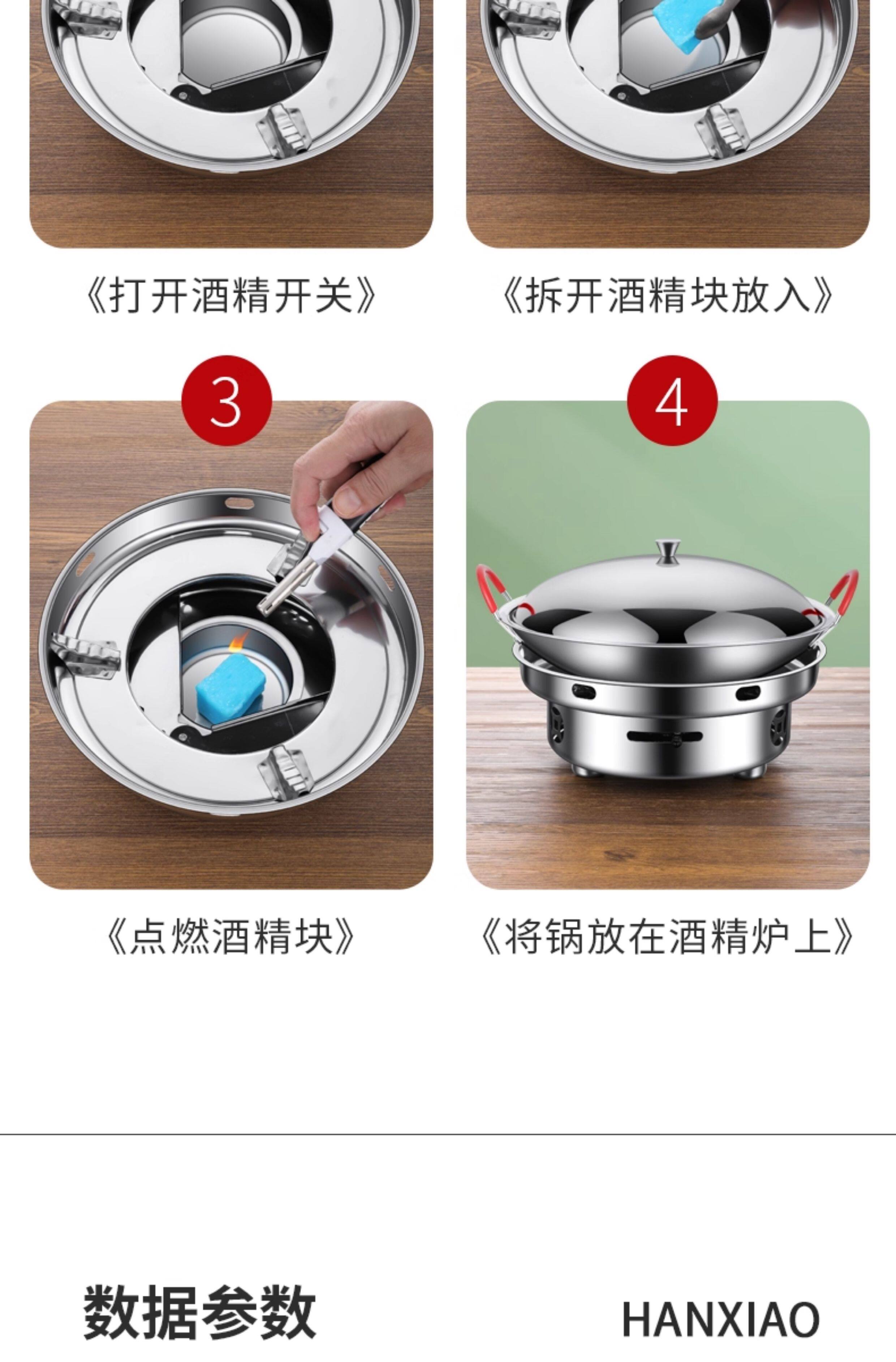 《打开酒精开关》

《拆开酒精块放入》

3

4

《点燃酒精块》

《将锅放在酒精炉上》

数据参数

HANXIAO