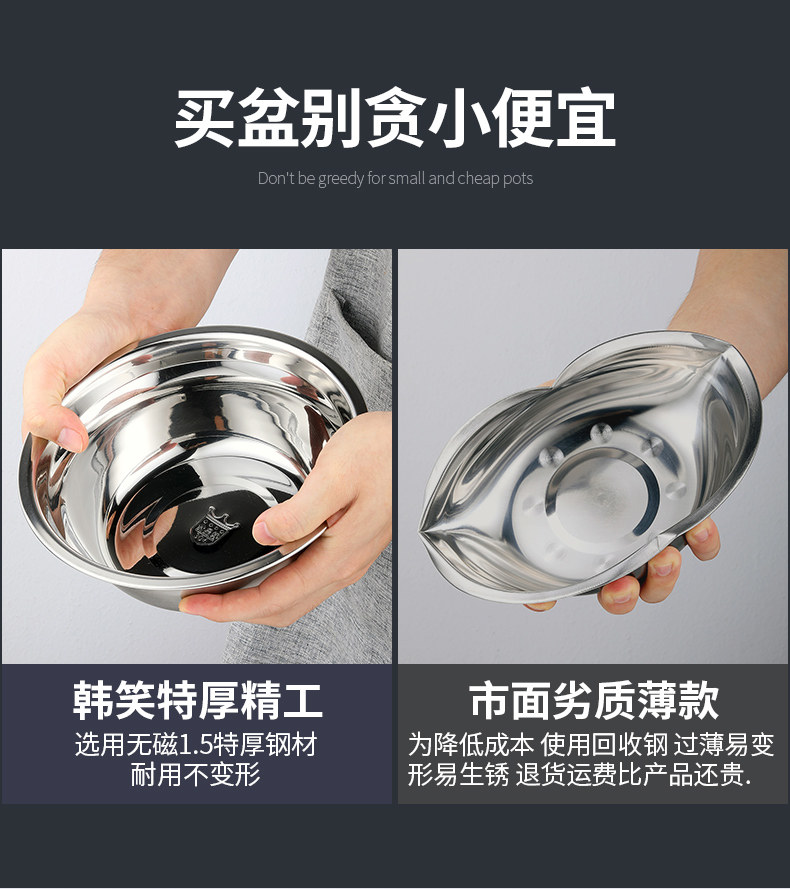 买盆别贪小便宜

Don't be greedy for small and cheap pots

韩笑特厚精工

选用无磁1.5特厚钢材
耐用不变形

市面劣质薄款

为降低成本 使用回收钢 过薄易变形易生锈 退货运费比产品还贵.