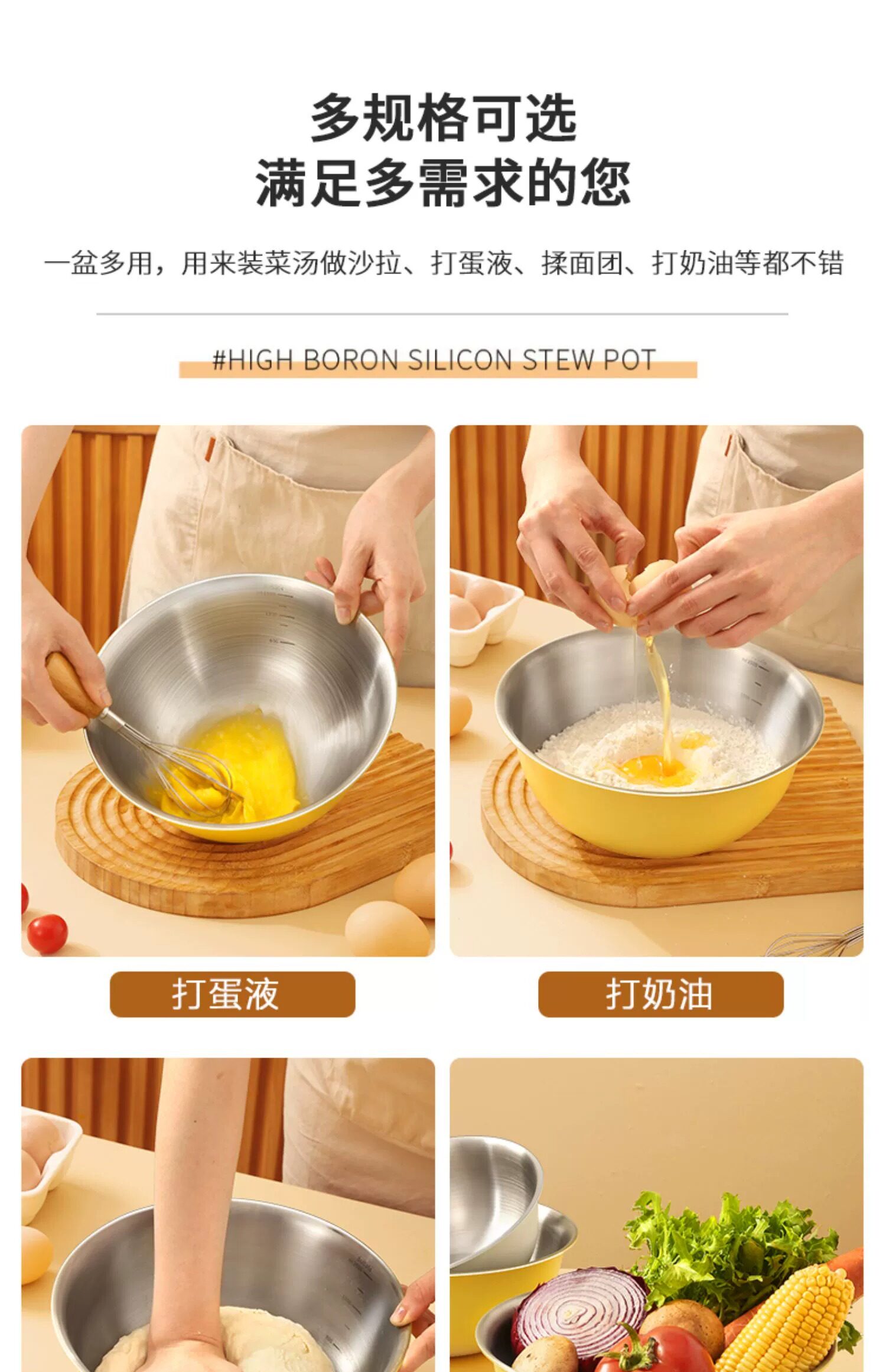 多规格可选
满足多需求的您

一盆多用，用来装菜汤做沙拉、打蛋液、揉面团、打奶油等都不错

#HIGH BORON SILICON STEW POT

打蛋液

打奶油