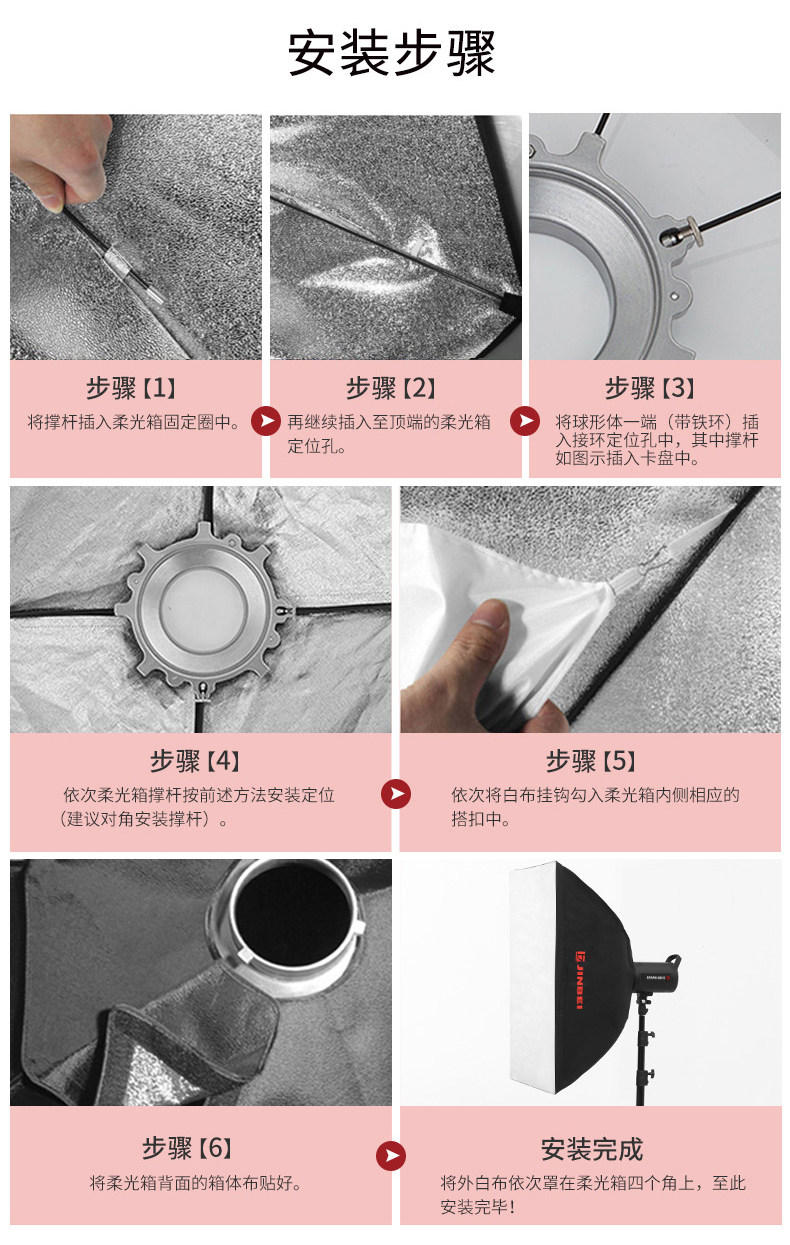 安装步骤

步骤【1】
将撑杆插入柔光箱固定圈中。

步骤【2】
再继续插入至顶端的柔光箱定位孔。

步骤【3】
将球形体一端（带铁环）插入接环定位孔中，其中撑杆如图示插入卡盘中。

步骤【4】
依次柔光箱撑杆按前述方法安装定位（建议对角安装撑杆）。

步骤【5】
依次将白布挂钩勾入柔光箱内侧相应的搭扣中。

JINBEI

步骤【6】
将柔光箱背面的箱体布贴好。

安装完成
将外白布依次罩在柔光箱四个角上，至此安装完毕！