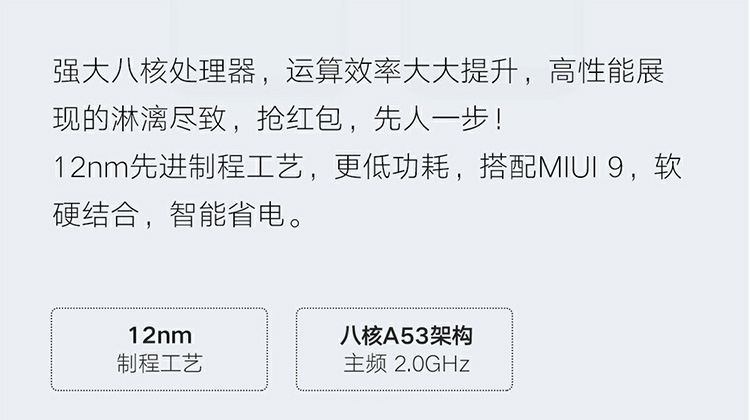 强大八核处理器，运算效率大大提升，高性能展现的淋漓尽致，抢红包，先人一步！
12nm先进制程工艺，更低功耗，搭配MIUI 9，软硬结合，智能省电。

12nm
制程工艺

八核A53架构
主频 2.0GHz