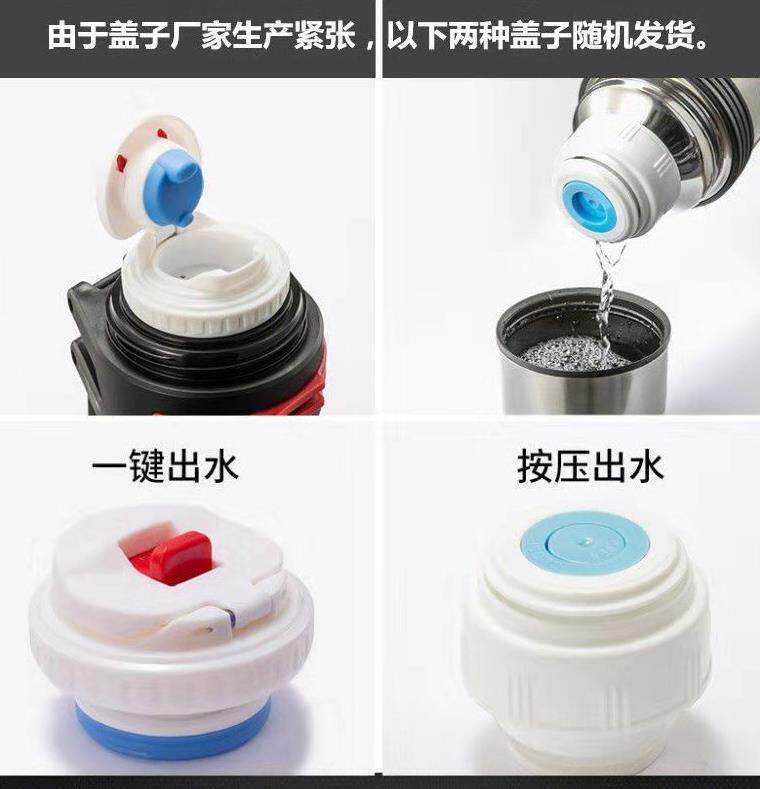 由于盖子厂家生产紧张，以下两种盖子随机发货。

一键出水

按压出水