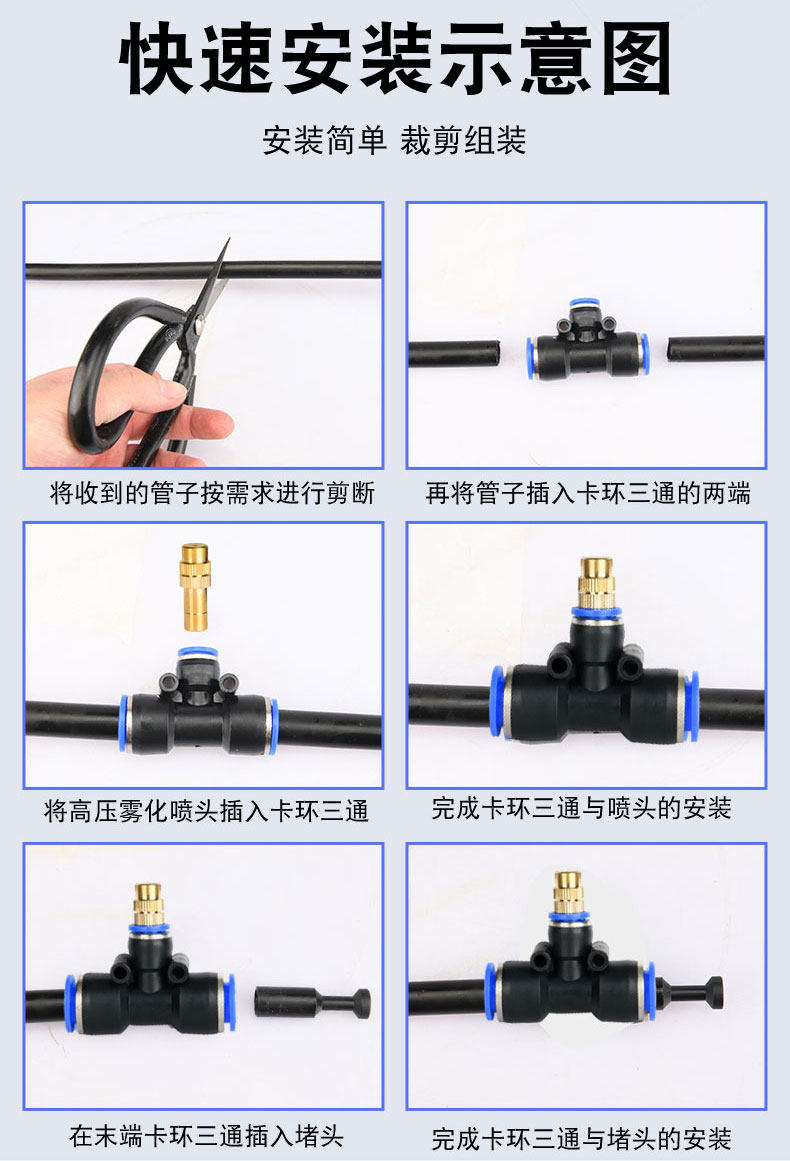 快速安装示意图

安装简单 裁剪组装

将收到的管子按需求进行剪断

再将管子插入卡环三通的两端

将高压雾化喷头插入卡环三通

完成卡环三通与喷头的安装

在末端卡环三通插入堵头

完成卡环三通与堵头的安装