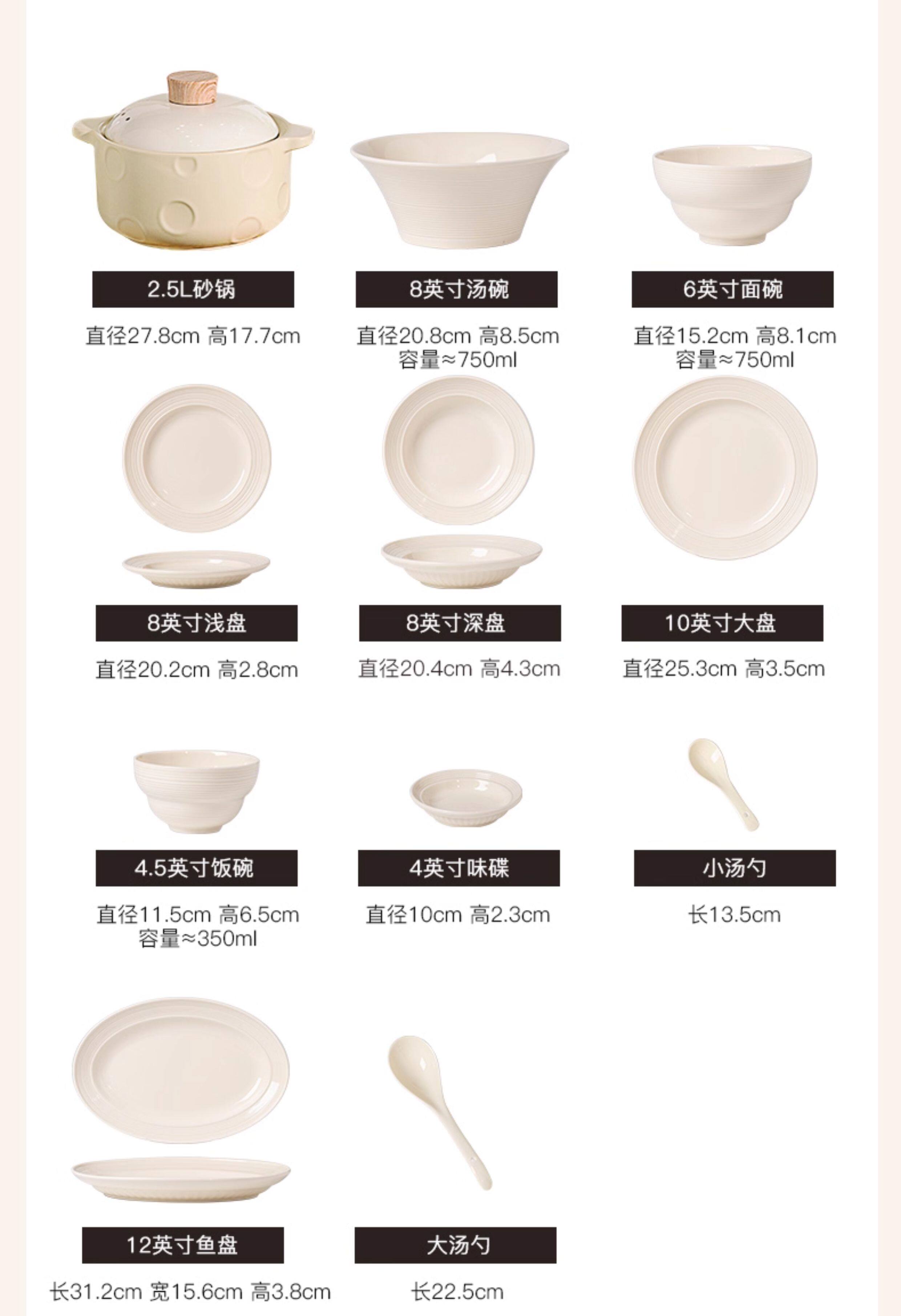 2.5L砂锅

直径27.8cm 高17.7cm

8英寸汤碗

直径20.8cm 高8.5cm
容量≈750ml

6英寸面碗

直径15.2cm 高8.1cm
容量≈750ml

8英寸浅盘

直径20.2cm 高2.8cm

8英寸深盘

直径20.4cm 高4.3cm

10英寸大盘

直径25.3cm 高3.5cm

4.5英寸饭碗

直径11.5cm 高6.5cm
容量≈350ml

4英寸味碟

直径10cm 高2.3cm

小汤勺

长13.5cm

12英寸鱼盘

长31.2cm 宽15.6cm 高3.8cm

大汤勺

长22.5cm