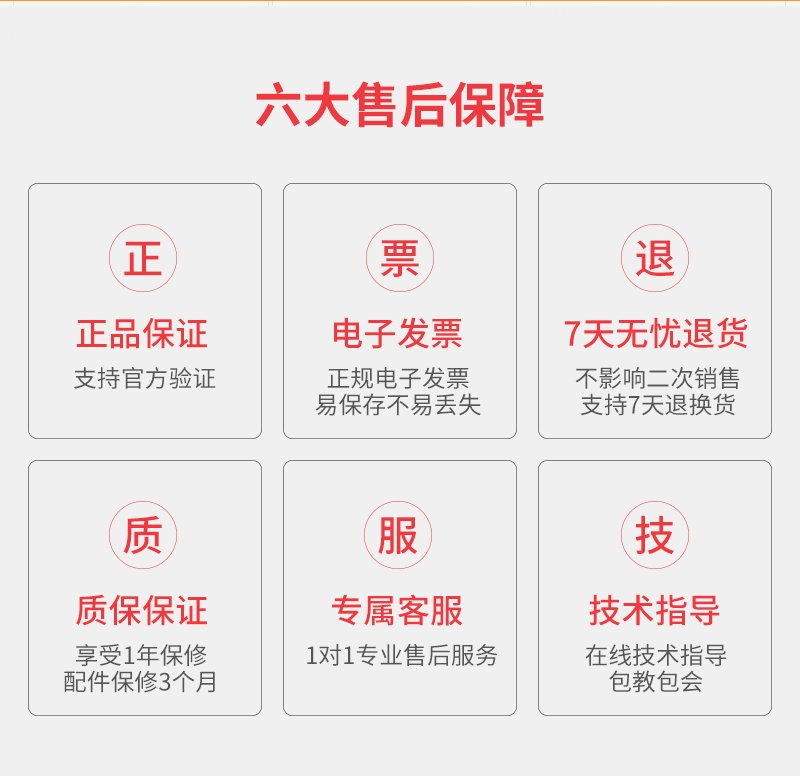 六大售后保障

正

正品保证

支持官方验证

票

电子发票

正规电子发票
易保存不易丢失

退

7天无忧退货

不影响二次销售
支持7天退换货

质

质保保证

享受1年保修
配件保修3个月

服

专属客服

1对1专业售后服务

技

技术指导

在线技术指导
包教包会