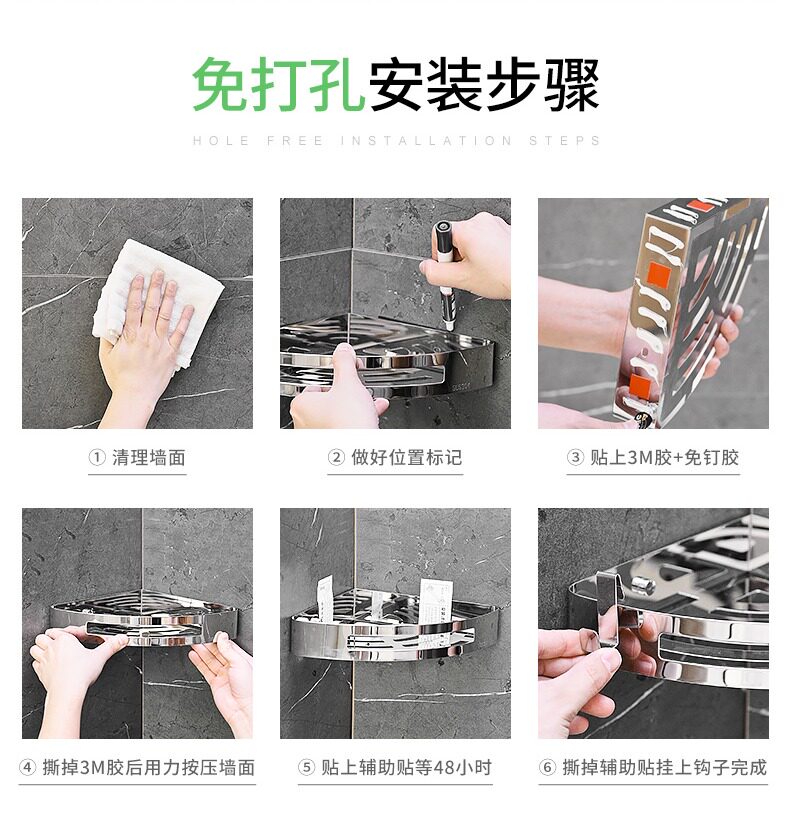 免打孔安装步骤

HOLE FREE INSTALLATION STEPS

① 清理墙面

② 做好位置标记

③ 贴上3M胶+免钉胶

④ 撕掉3M胶后用力按压墙面

⑤ 贴上辅助贴等48小时

⑥ 撕掉辅助贴挂上钩子完成