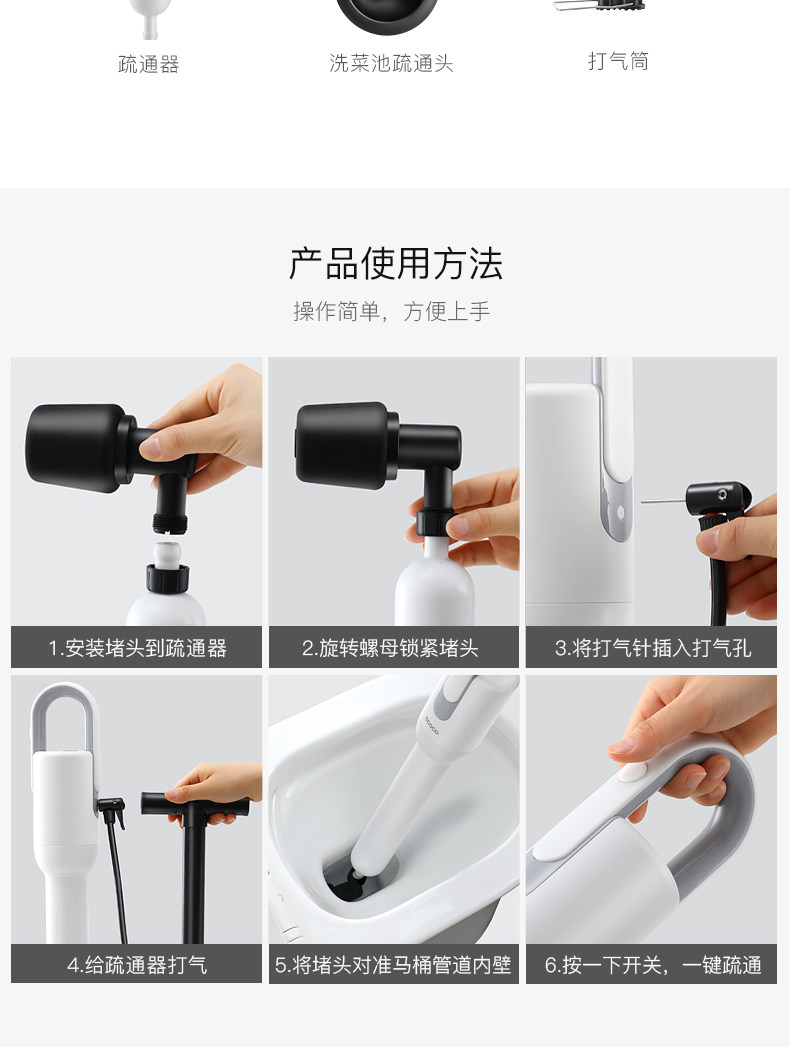 疏通器

洗菜池疏通头

打气筒

产品使用方法

操作简单，方便上手

1.安装堵头到疏通器

2.旋转螺母锁紧堵头

3.将打气针插入打气孔

4.给疏通器打气

5.将堵头对准马桶管道内壁

6.按一下开关，一键疏通