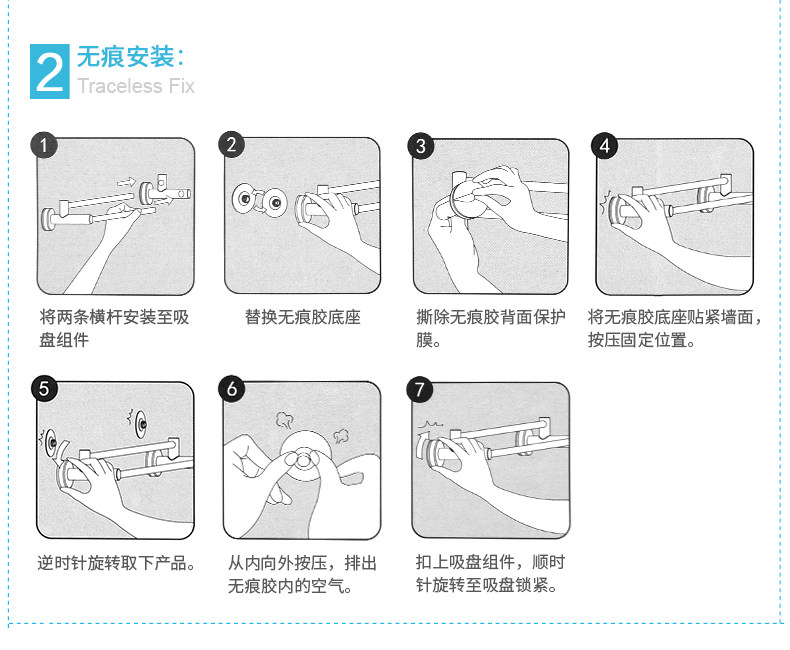 2 无痕安装:
Traceless Fix

1
将两条横杆安装至吸盘组件

2
替换无痕胶底座

3
撕除无痕胶背面保护膜。

4
将无痕胶底座贴紧墙面，按压固定位置。

5
逆时针旋转取下产品。

6
从内向外按压，排出无痕胶内的空气。

7
扣上吸盘组件，顺时针旋转至吸盘锁紧。