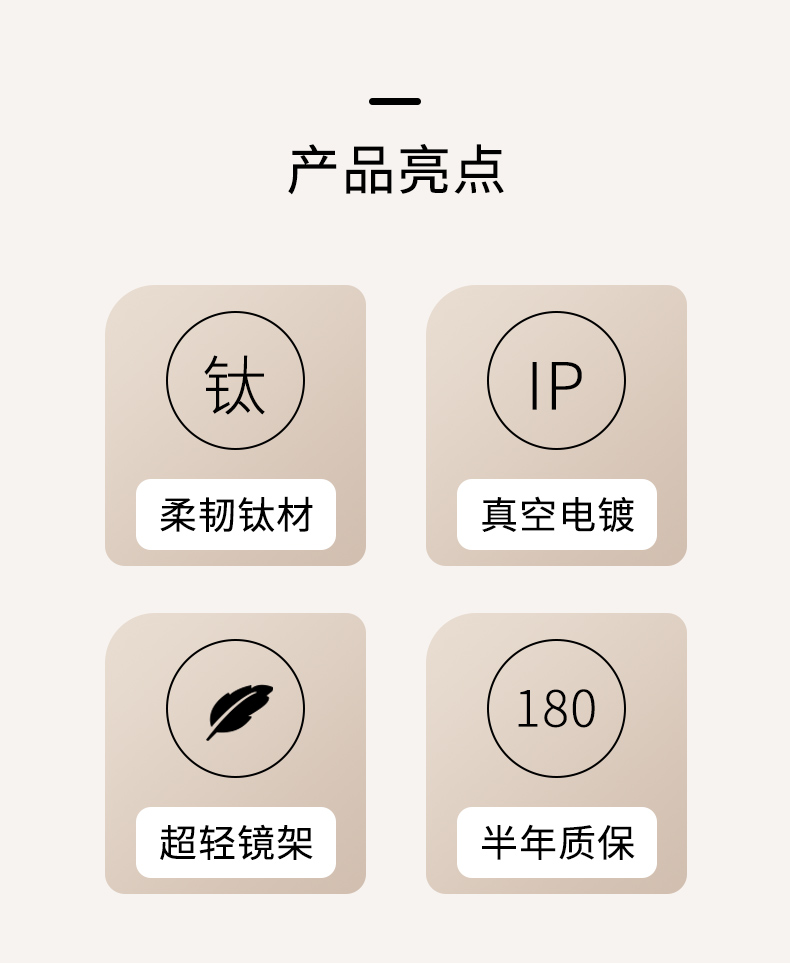 产品亮点

钛

柔韧钛材

IP

真空电镀

超轻镜架

180

半年质保