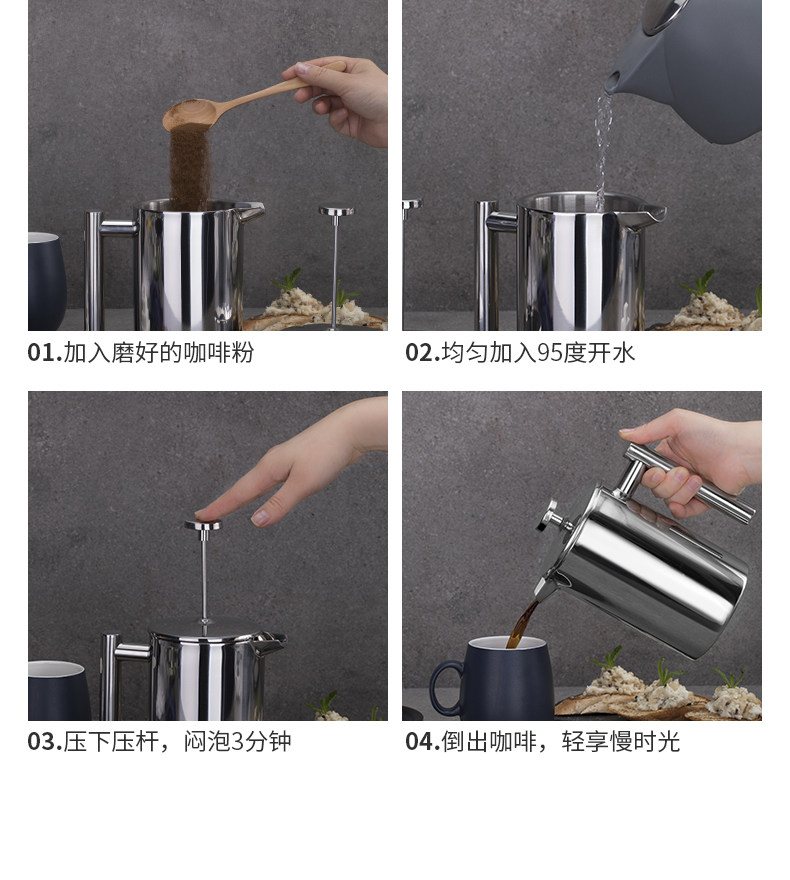 01.加入磨好的咖啡粉

02.均匀加入95度开水

03.压下压杆，闷泡3分钟

04.倒出咖啡，轻享慢时光