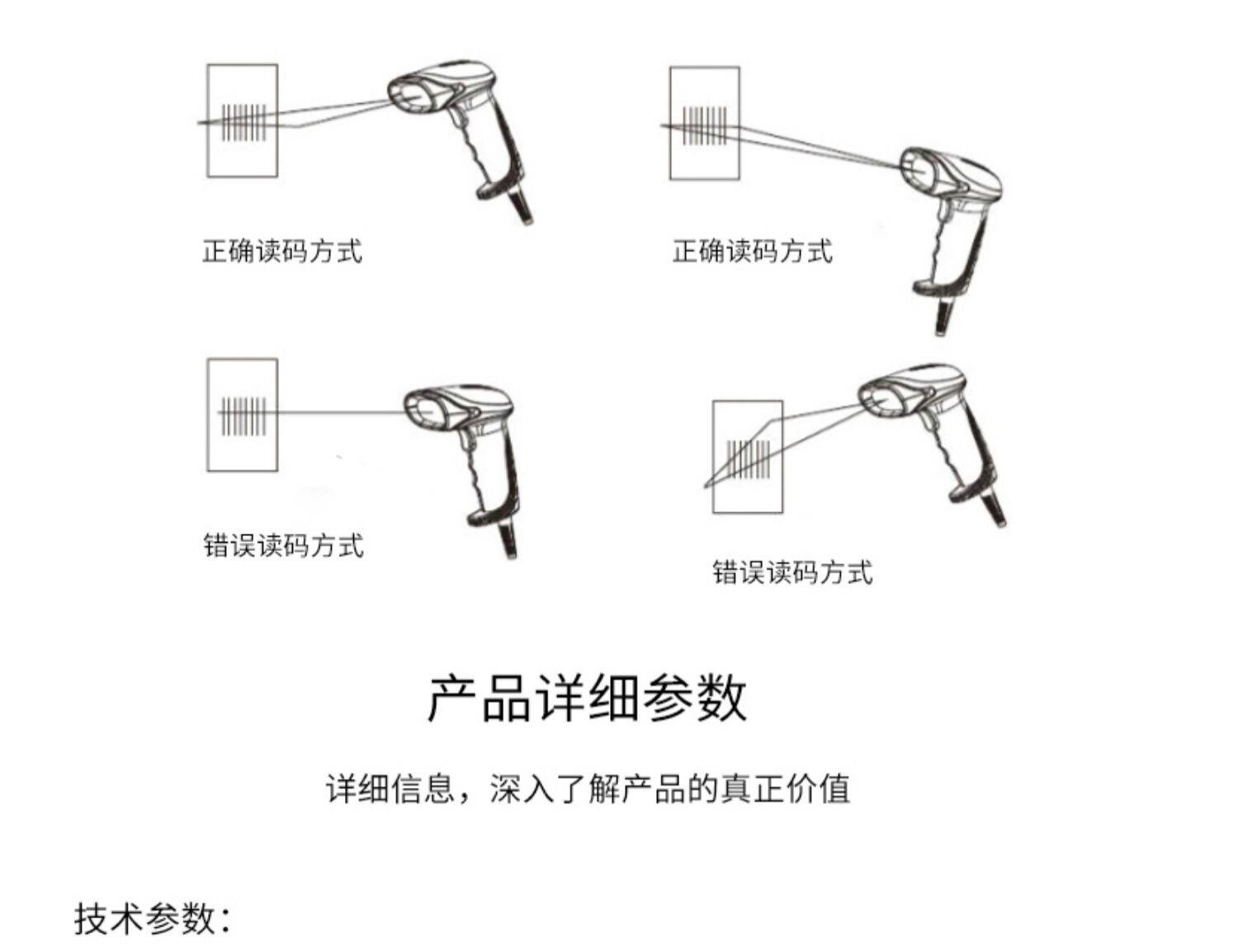 正确读码方式

正确读码方式

错误读码方式

错误读码方式

产品详细参数

详细信息，深入了解产品的真正价值

技术参数：