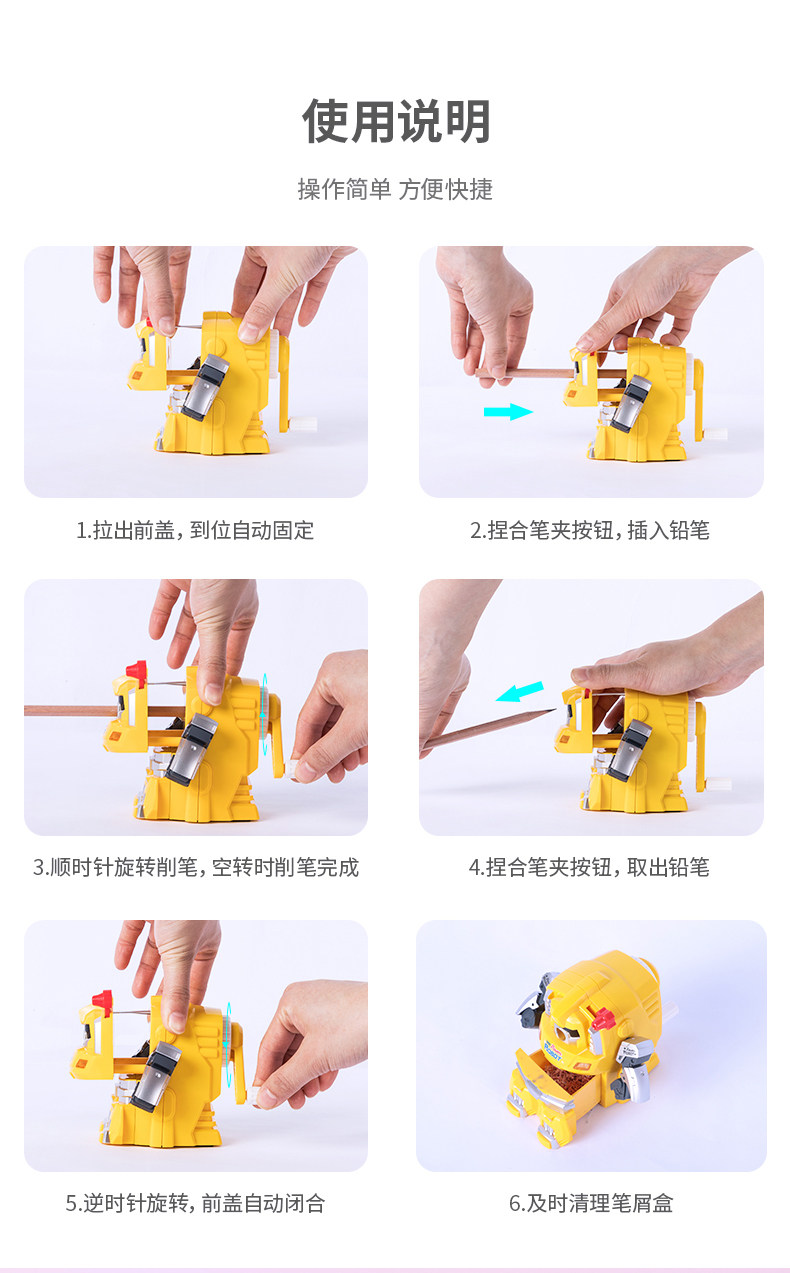 使用说明

操作简单 方便快捷

1.拉出前盖，到位自动固定

2.捏合笔夹按钮，插入铅笔

3.顺时针旋转削笔，空转时削笔完成

4.捏合笔夹按钮，取出铅笔

5.逆时针旋转，前盖自动闭合

6.及时清理笔屑盒