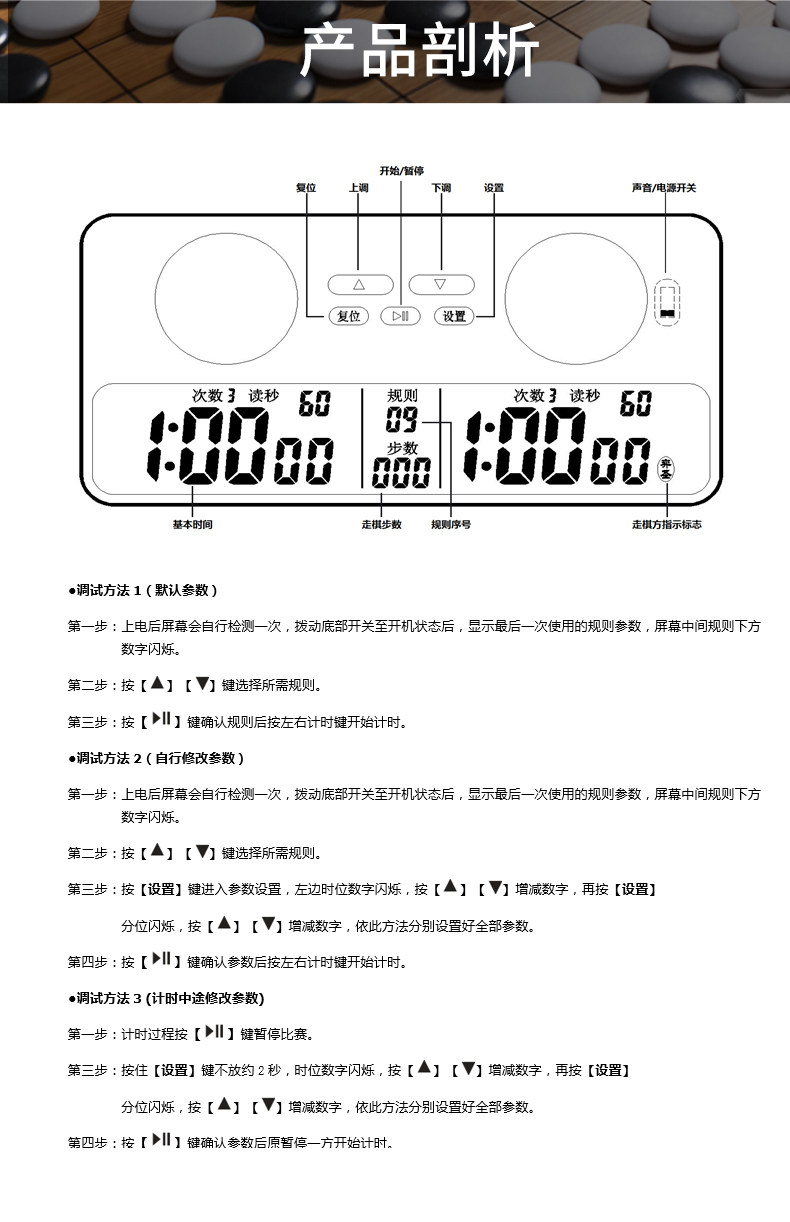 产品剖析

开始/暂停
复位 上调 下调 设置 声音/电源开关

△ ▽

复位 ▷II 设置

次数 3 读秒 60
1:00 00

规则
09
步数
000

次数 3 读秒 60
1:00 00
弈圣

基本时间 走棋步数 规则序号 走棋方指示标志

●调试方法 1（默认参数）

第一步：上电后屏幕会自行检测一次，拨动底部开关至开机状态后，显示最后一次使用的规则参数，屏幕中间规则下方数字闪烁。

第二步：按【▲】【▼】键选择所需规则。

第三步：按【▶II】键确认规则后按左右计时键开始计时。

●调试方法 2（自行修改参数）

第一步：上电后屏幕会自行检测一次，拨动底部开关至开机状态后，显示最后一次使用的规则参数，屏幕中间规则下方数字闪烁。

第二步：按【▲】【▼】键选择所需规则。

第三步：按【设置】键进入参数设置，左边时位数字闪烁，按【▲】【▼】增减数字，再按【设置】

分位闪烁，按【▲】【▼】增减数字，依此方法分别设置好全部参数。

第四步：按【▶II】键确认参数后按左右计时键开始计时。

●调试方法 3 (计时中途修改参数)

第一步：计时过程按【▶II】键暂停比赛。

第三步：按住【设置】键不放约 2 秒，时位数字闪烁，按【▲】【▼】增减数字，再按【设置】

分位闪烁，按【▲】【▼】增减数字，依此方法分别设置好全部参数。

第四步：按【▶II】键确认参数后原暂停一方开始计时。