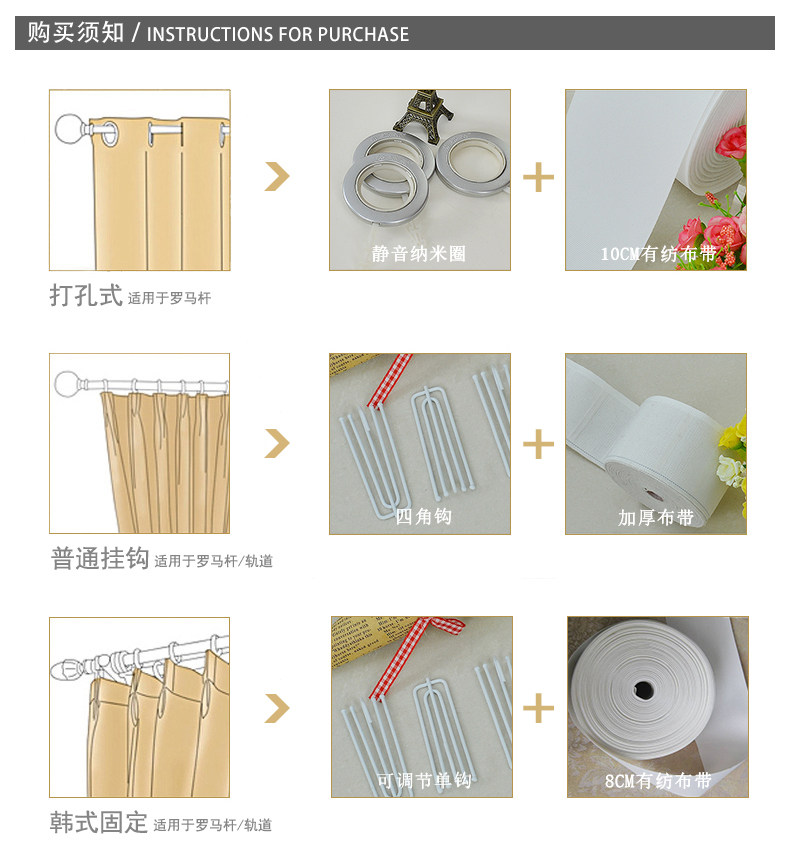 购买须知 / INSTRUCTIONS FOR PURCHASE

静音纳米圈

10CM有纺布带

打孔式 适用于罗马杆

四角钩

加厚布带

普通挂钩 适用于罗马杆/轨道

可调节单钩

8CM有纺布带

韩式固定 适用于罗马杆/轨道