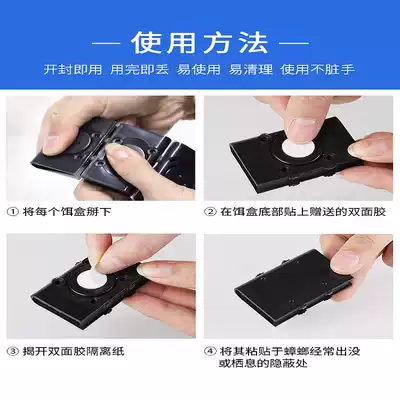 — 使用方法 —

开封即用 用完即丢 易使用 易清理 使用不脏手

① 将每个饵盒掰下

② 在饵盒底部贴上赠送的双面胶

③ 揭开双面胶隔离纸

④ 将其粘贴于蟑螂经常出没或栖息的隐蔽处