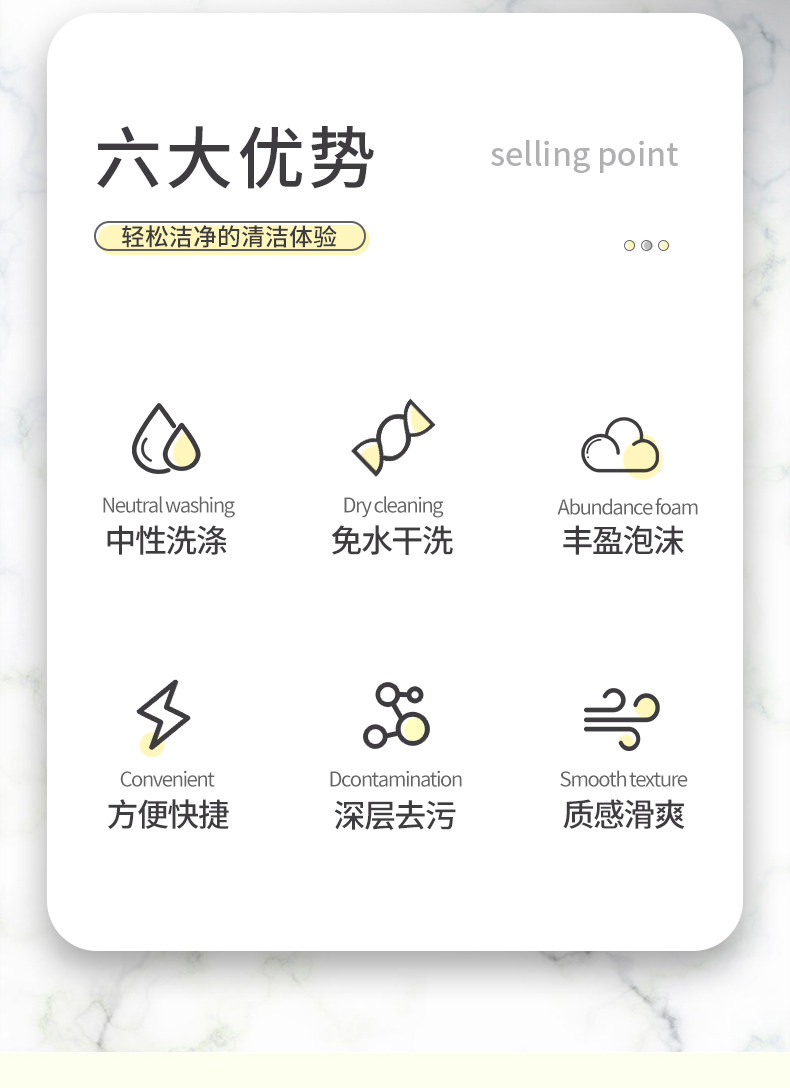 六大优势

selling point

轻松洁净的清洁体验

Neutral washing
中性洗涤

Dry cleaning
免水干洗

Abundance foam
丰盈泡沫

Convenient
方便快捷

Dcontamination
深层去污

Smooth texture
质感滑爽