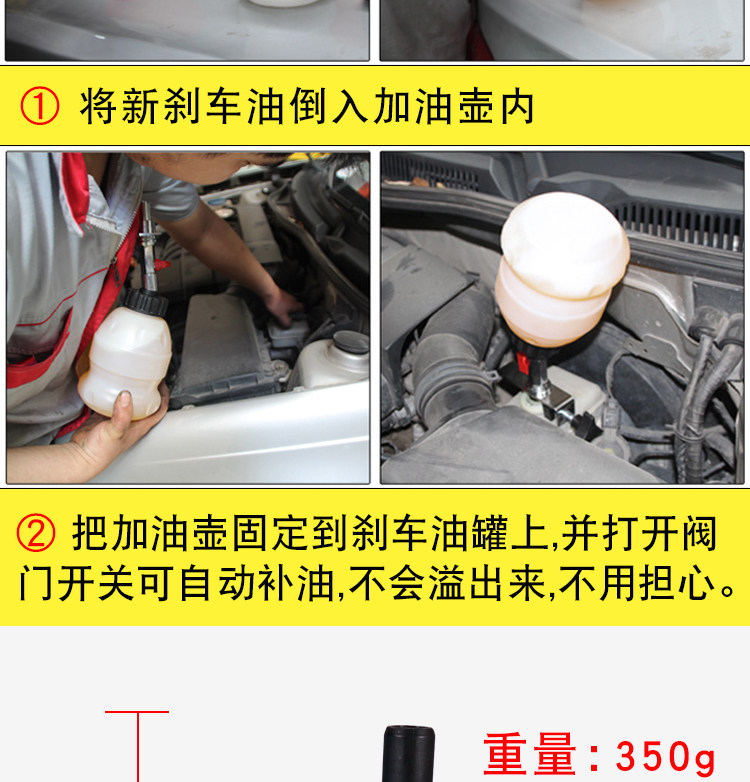 ① 将新刹车油倒入加油壶内

② 把加油壶固定到刹车油罐上,并打开阀门开关可自动补油,不会溢出来,不用担心。

重量:350g