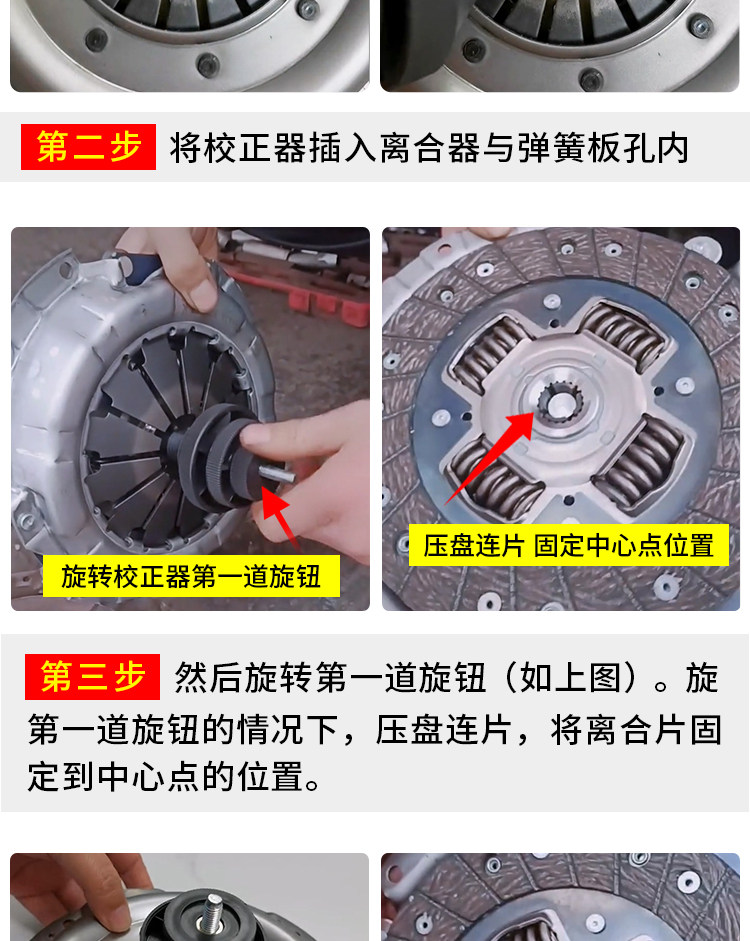 第二步 将校正器插入离合器与弹簧板孔内

旋转校正器第一道旋钮

压盘连片 固定中心点位置

第三步 然后旋转第一道旋钮（如上图）。旋第一道旋钮的情况下，压盘连片，将离合片固定到中心点的位置。