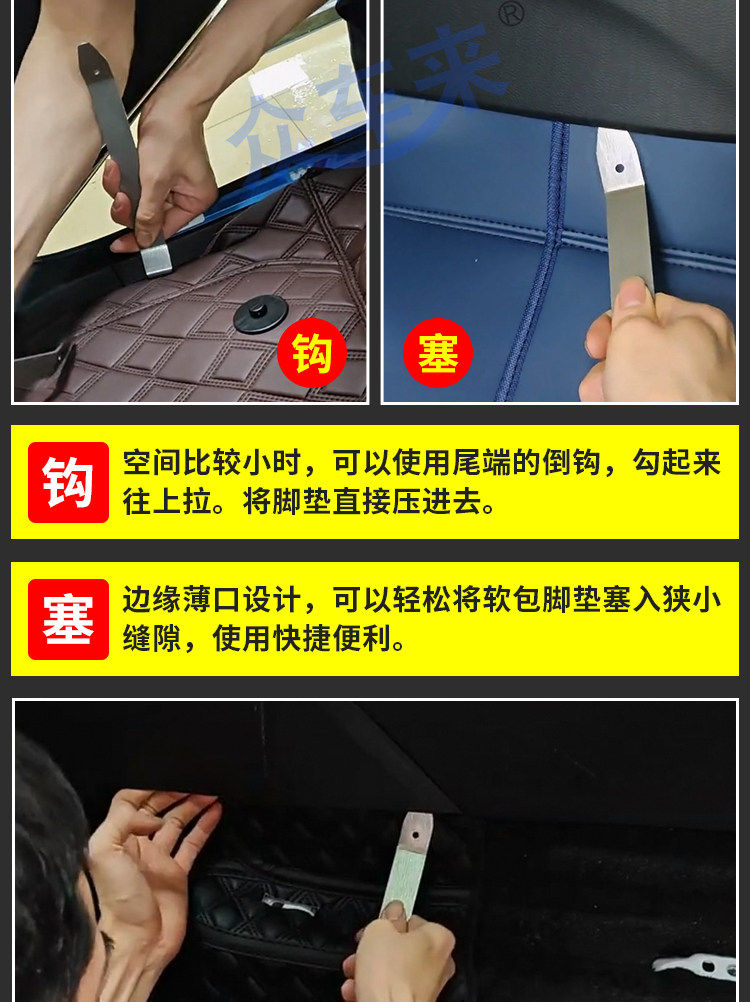 众车来®

钩

塞

钩 空间比较小时，可以使用尾端的倒钩，勾起来往上拉。将脚垫直接压进去。

塞 边缘薄口设计，可以轻松将软包脚垫塞入狭小缝隙，使用快捷便利。